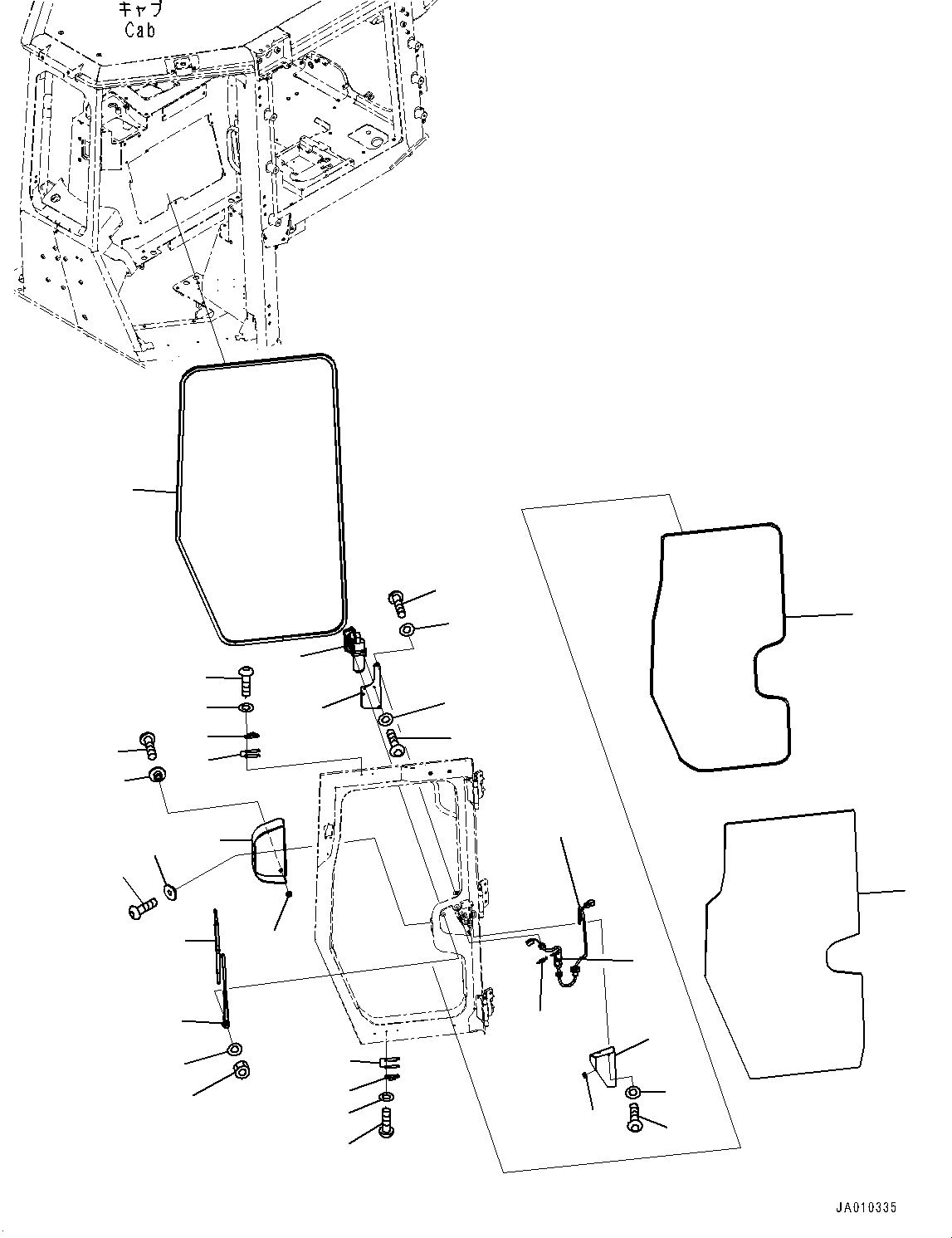 キャブ
Cab

JA010335