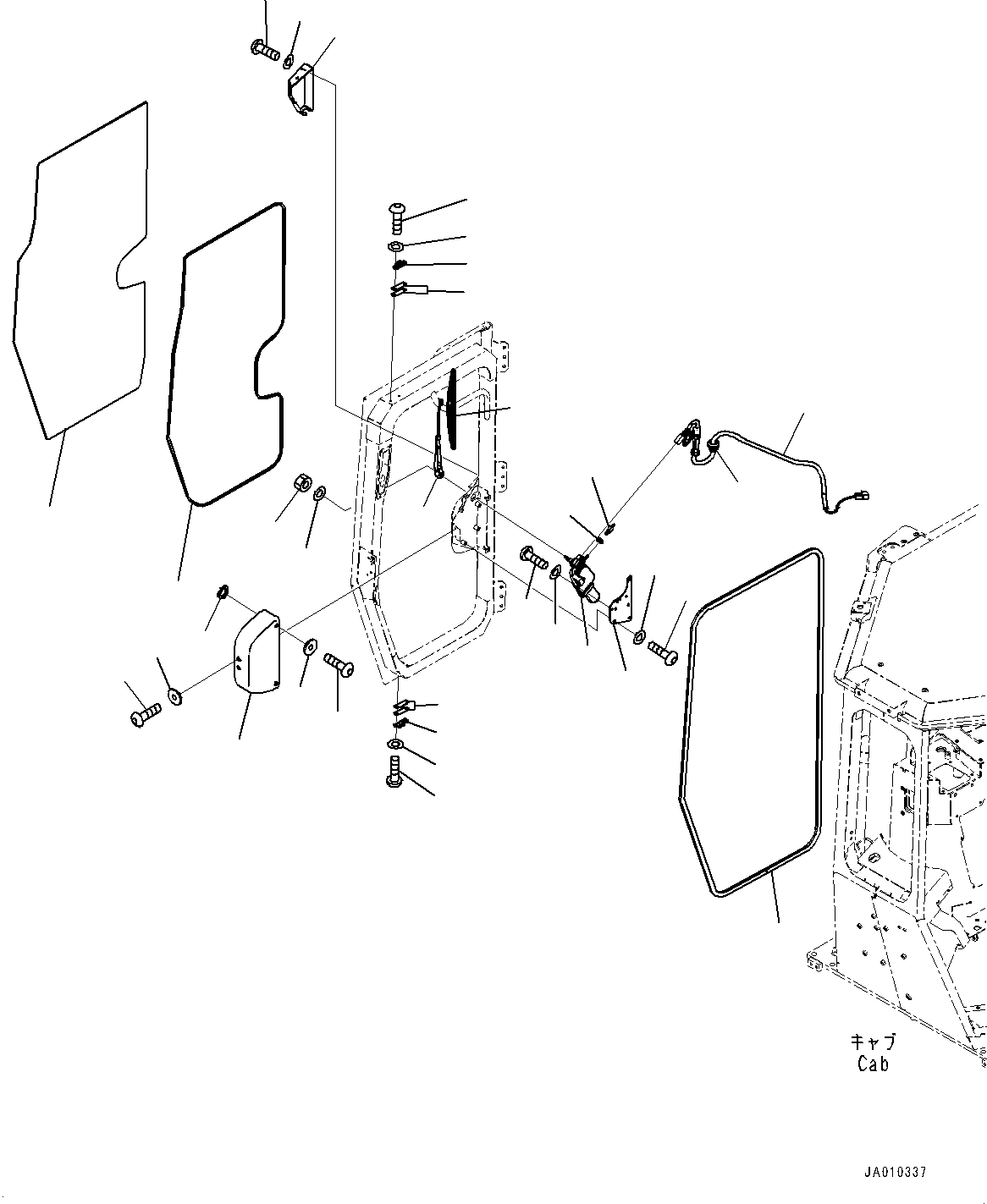 キャブ
Cab

JA010337