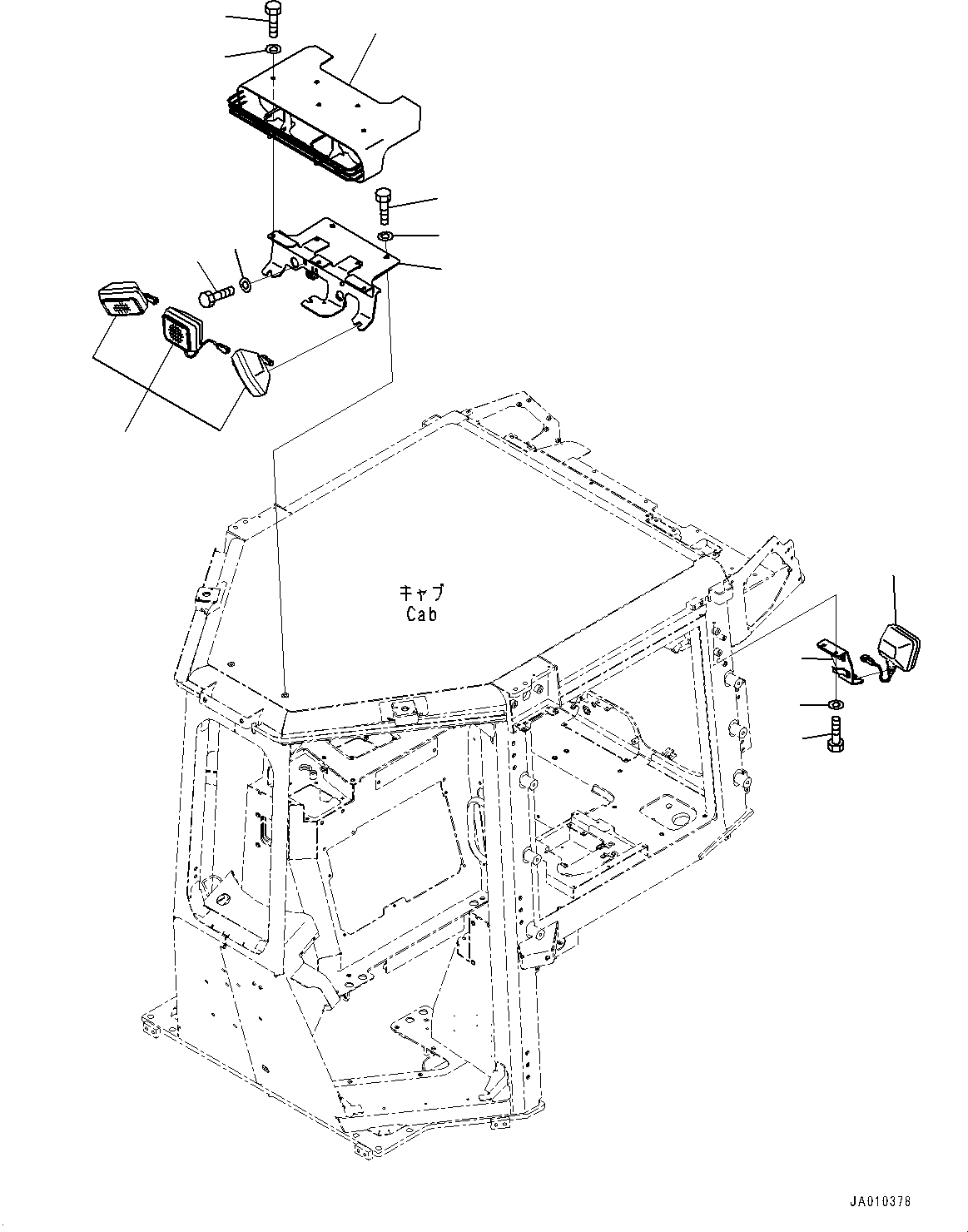 キャブ
Cab

JA010378