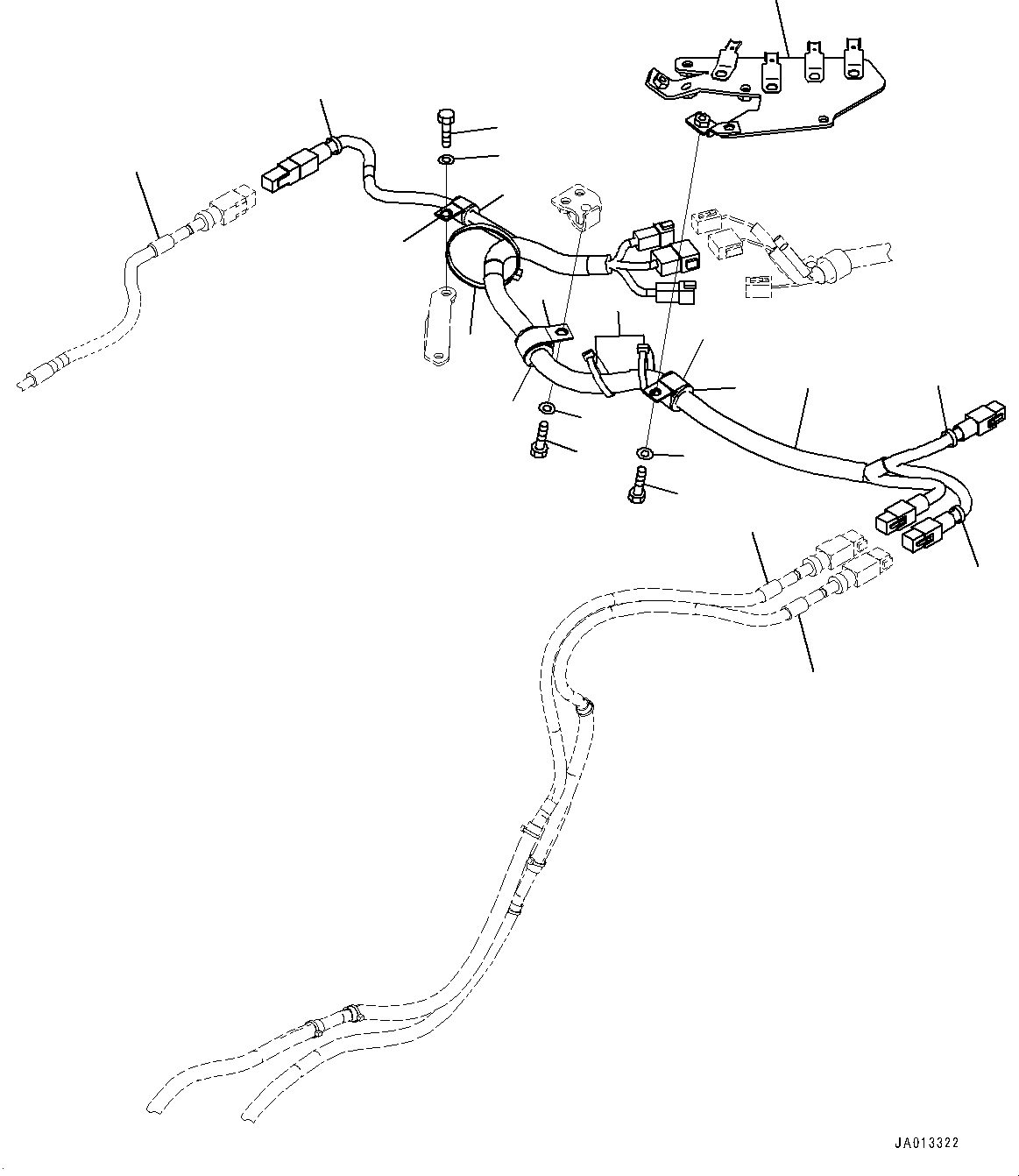 JA013322