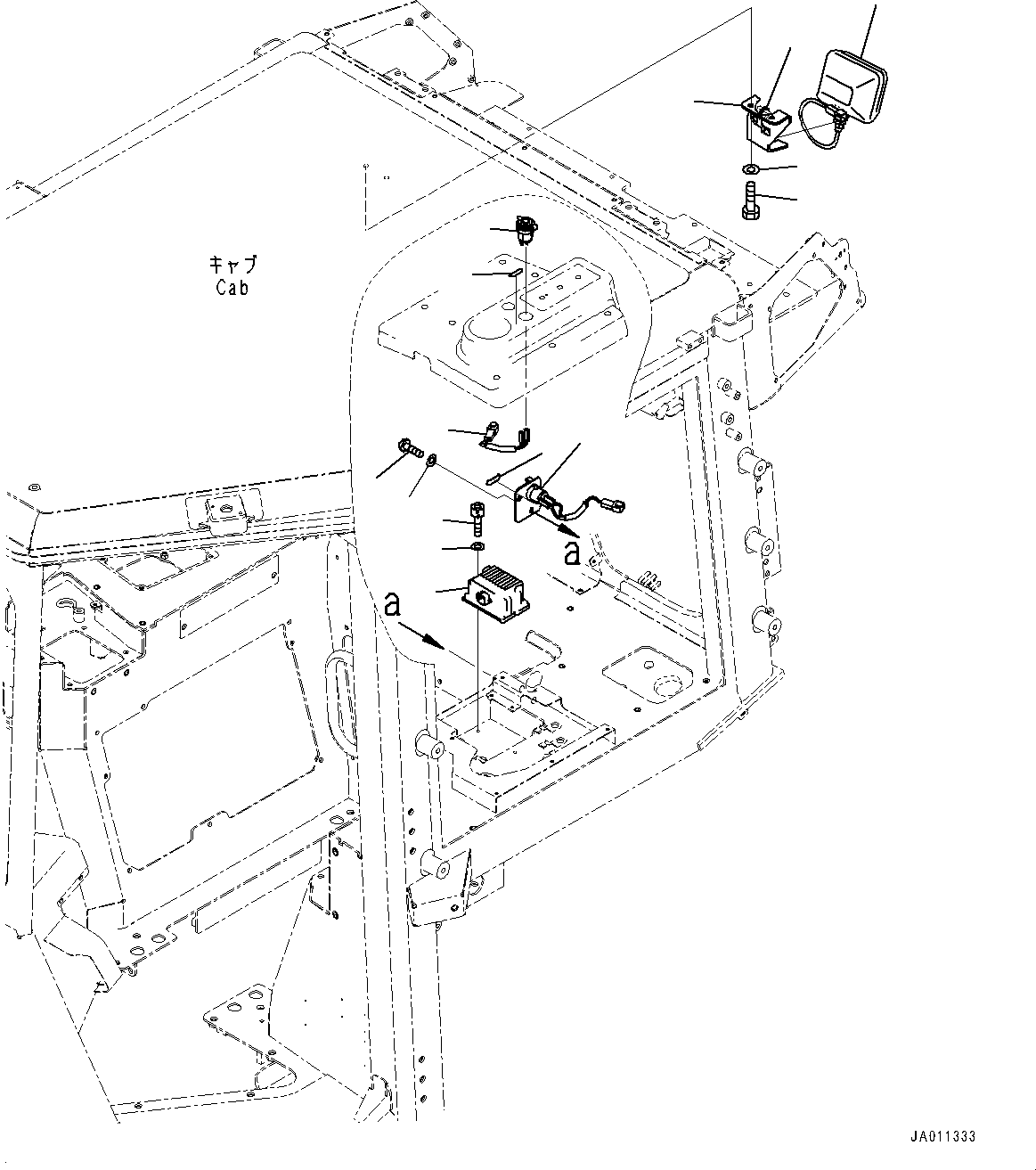 キャブ
Cab

a

a

JA011333