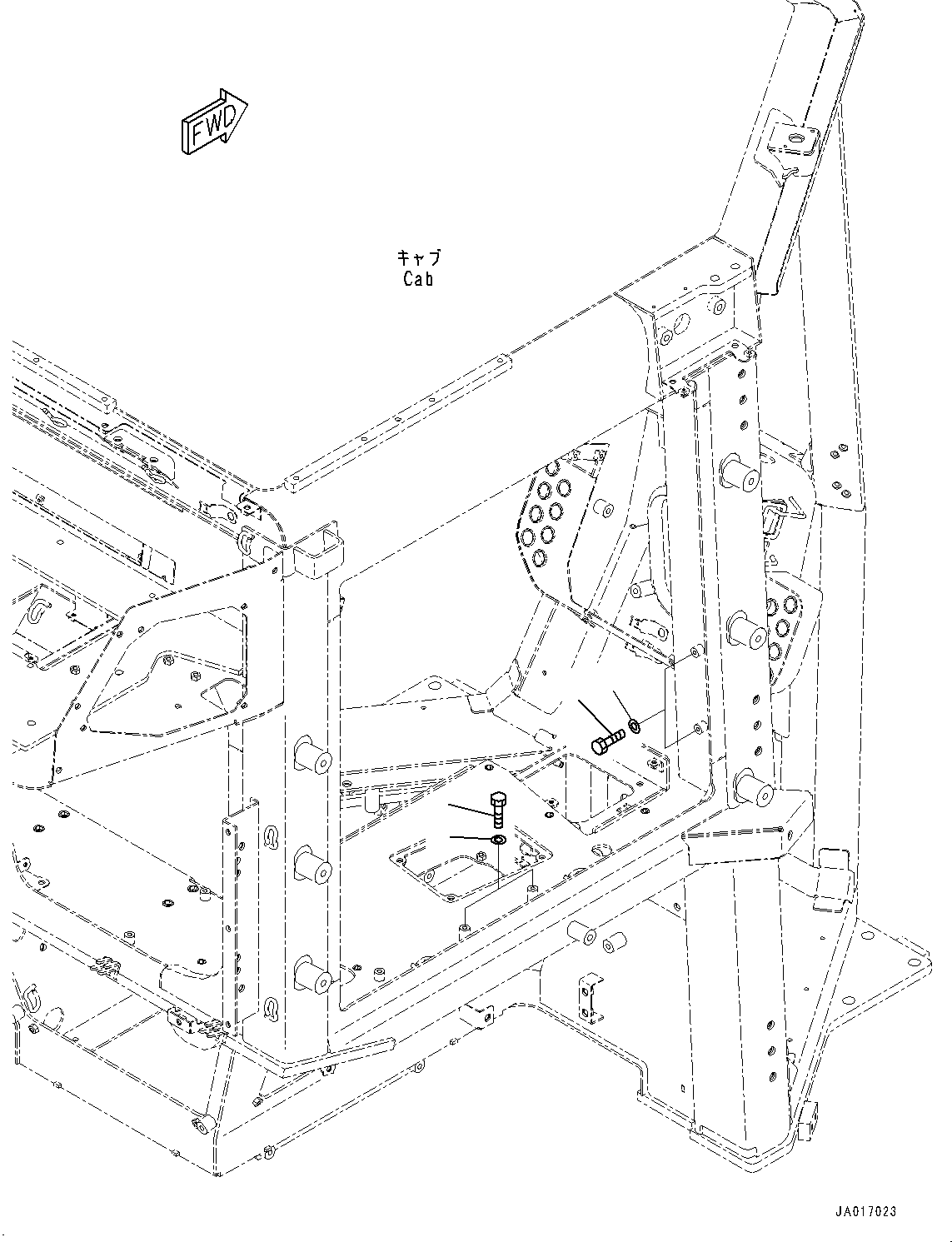 FWD

キャブ
Cab

JA017023