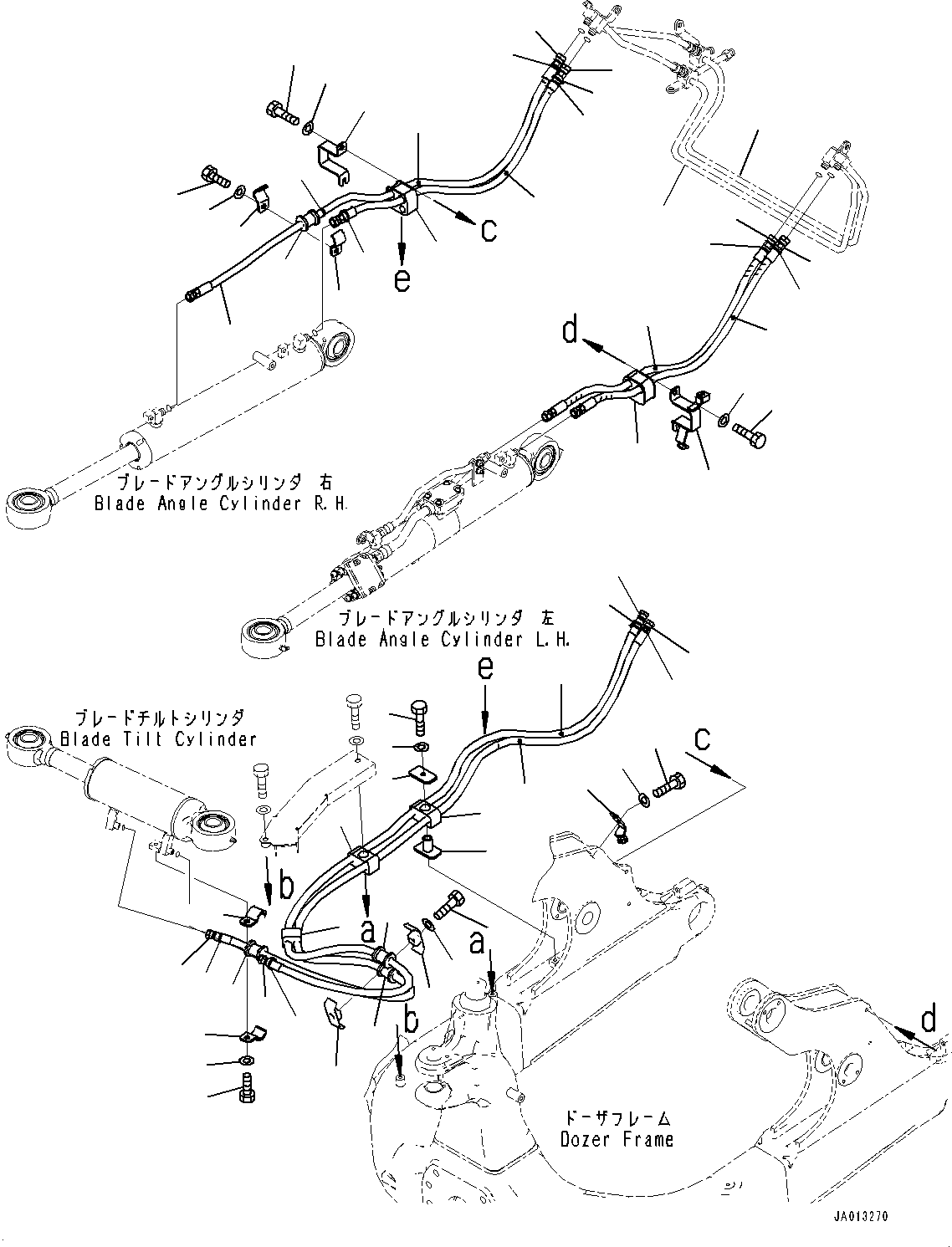 c

e

d

ブレードアングルシリンダ 右
Blade Angle Cylinder R.H.

ブレードアングルシリンダ 左
Blade Angle Cylinder L.H.

e

ブレードチルトシリンダ
Blade Tilt Cylinder

c

b

a

a

b

d

ドーザフレーム
Dozer Frame

JA013270