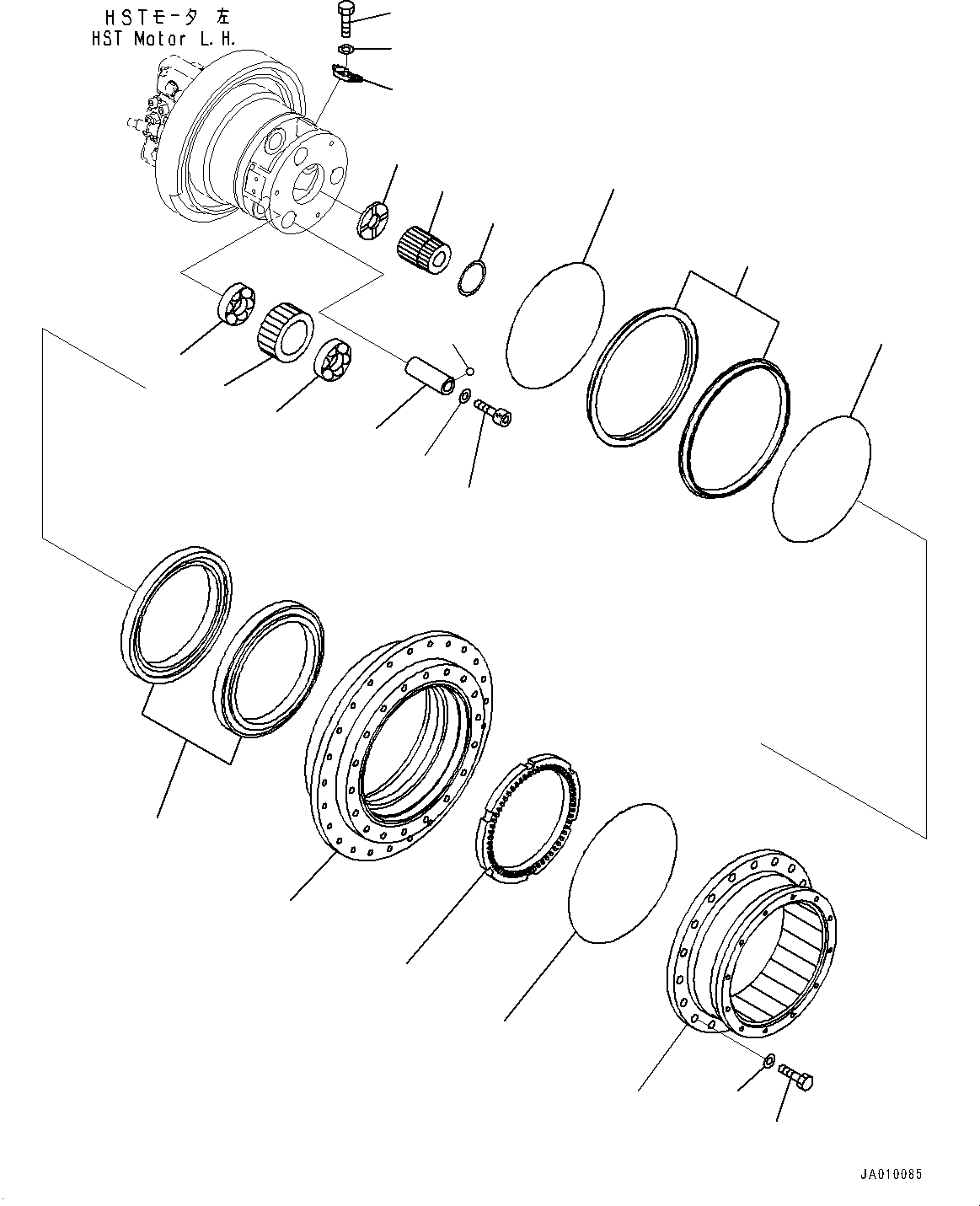 HSTモータ 左
HST Motor L.H.

JA010085