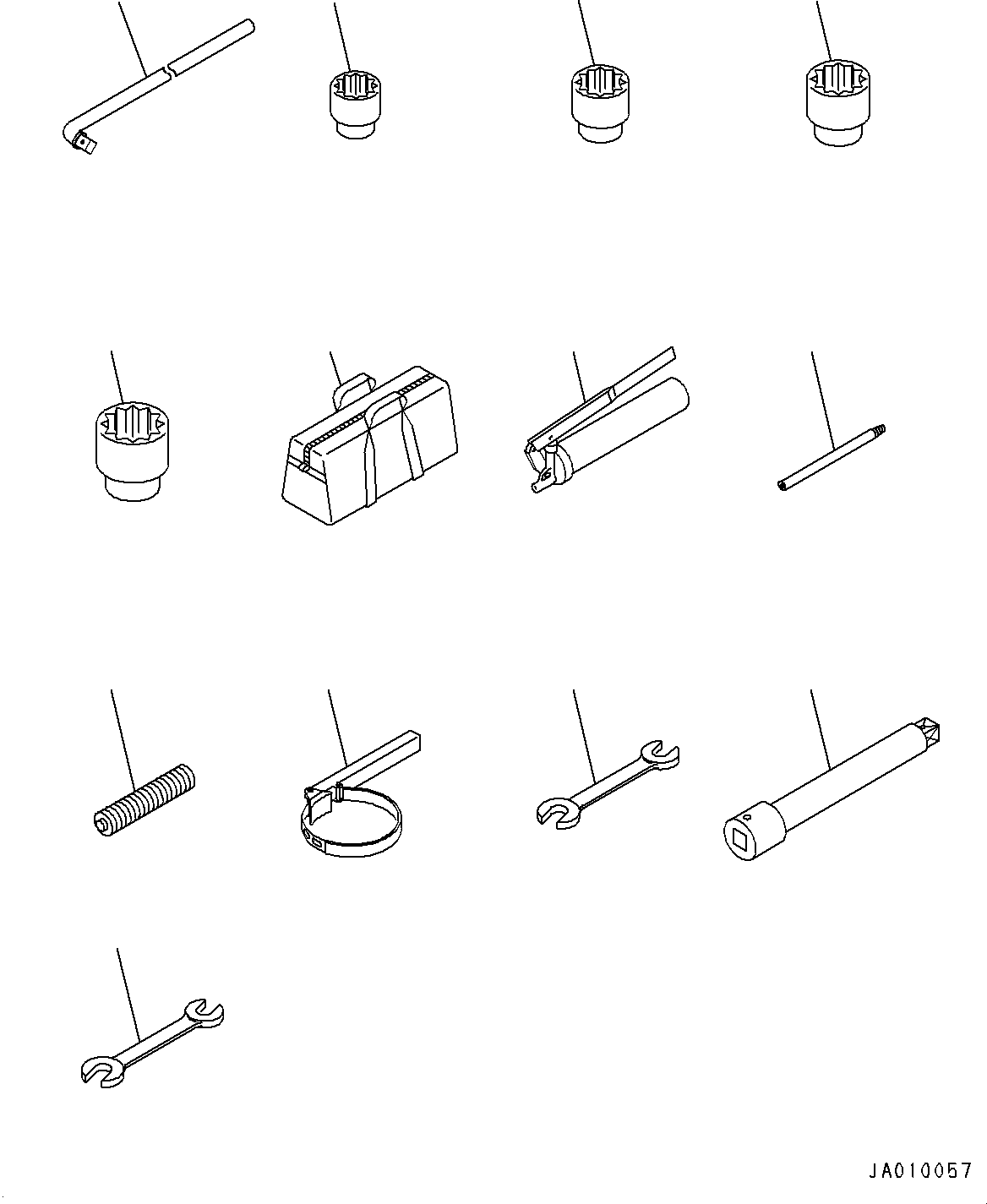 JA010057