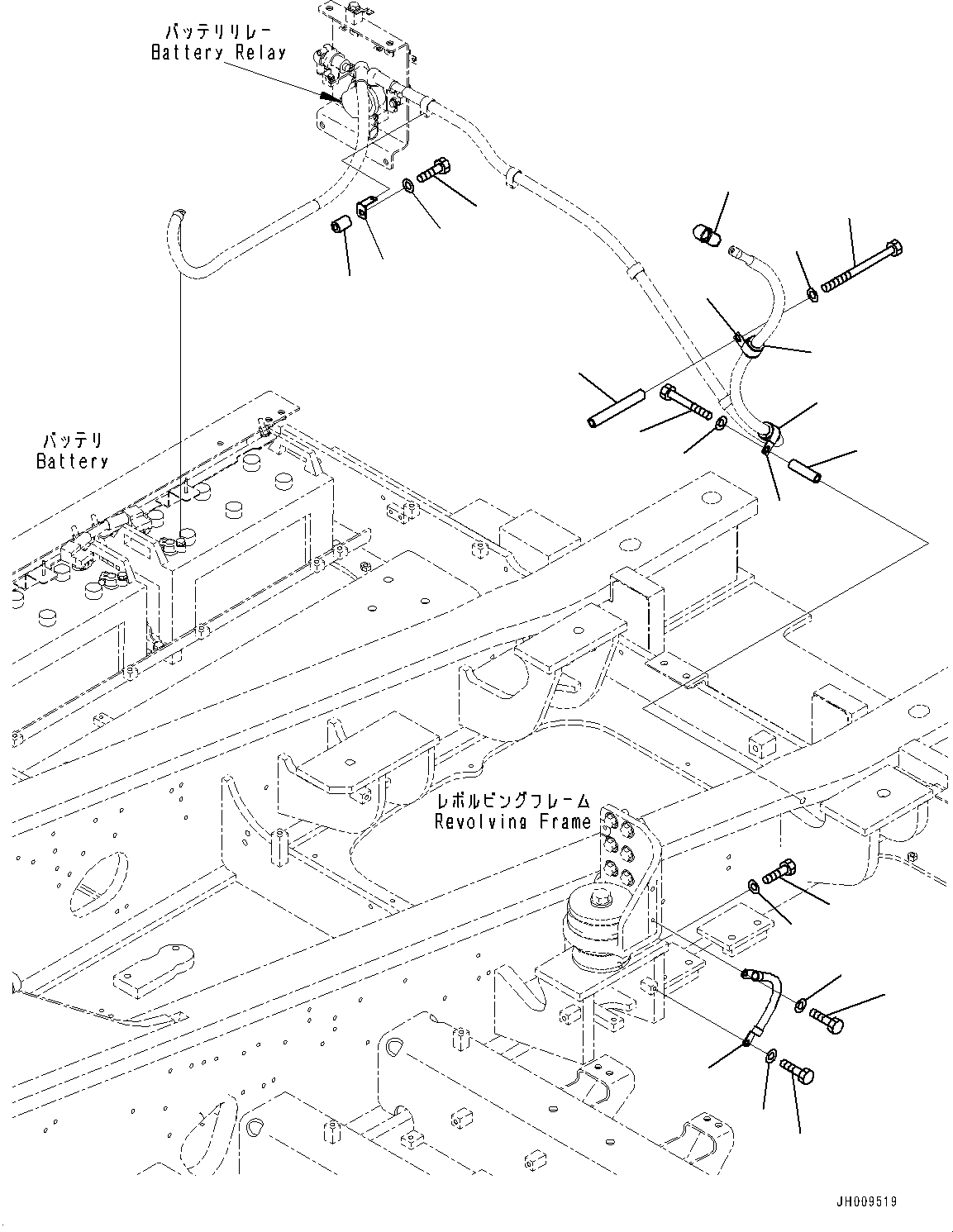 バッテリリレー
Battery Relay

バッテリ
Battery

レボルビングフレーム
Revolving Frame

JH009519