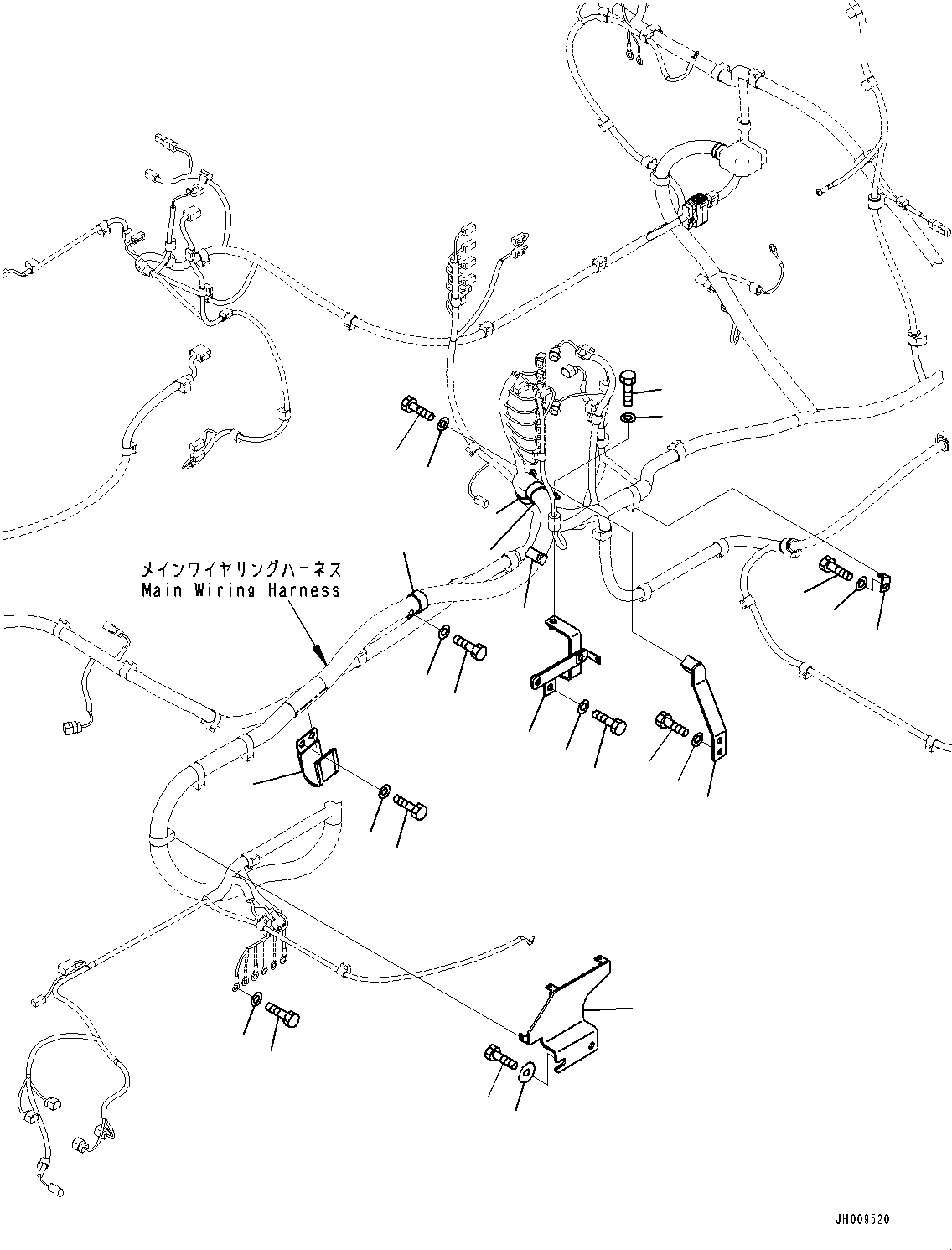 メインワイヤリングハーネス
Main Wiring Harness

JH009520