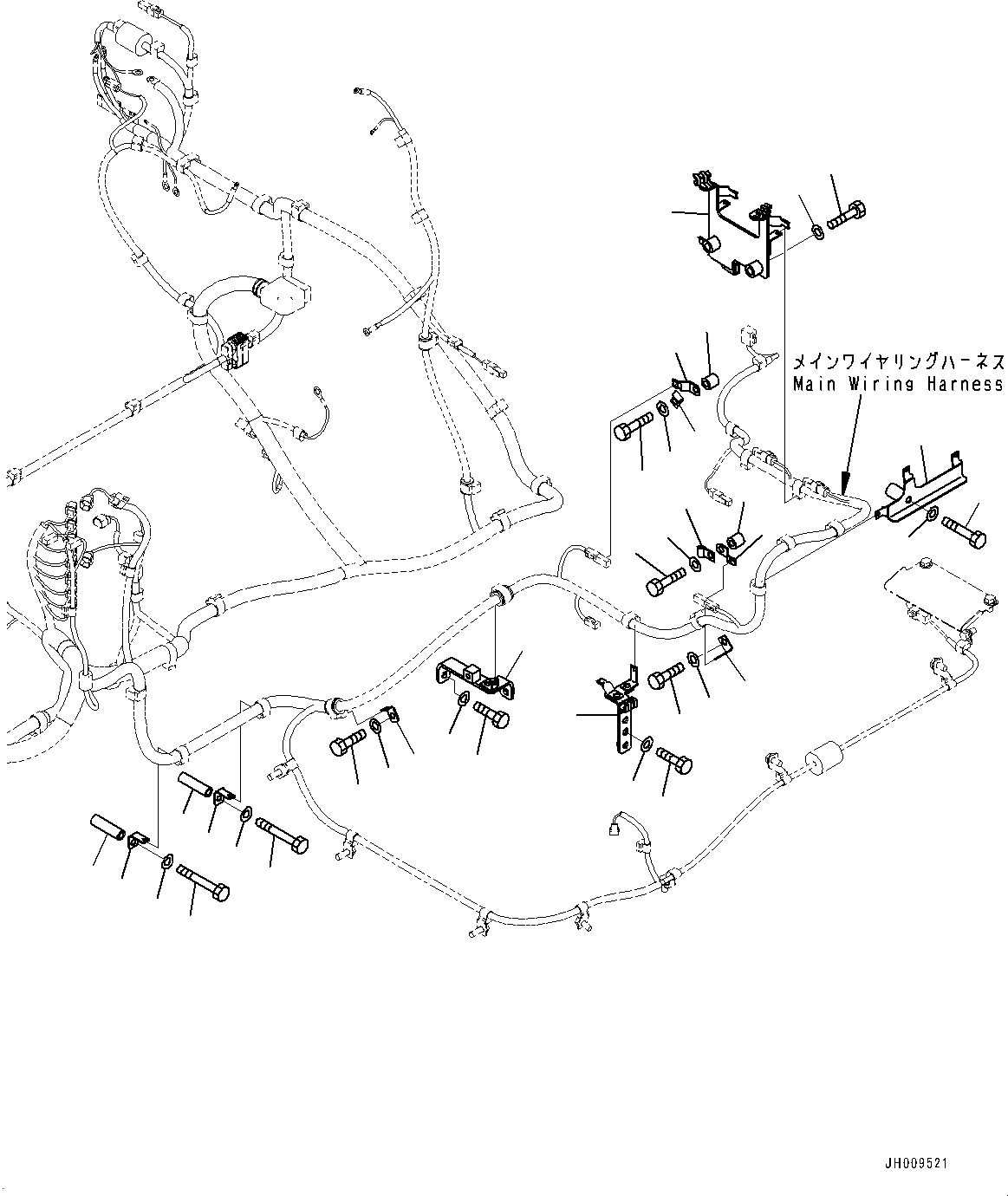 メインワイヤリングハーネス
Main Wiring Harness

JH009521