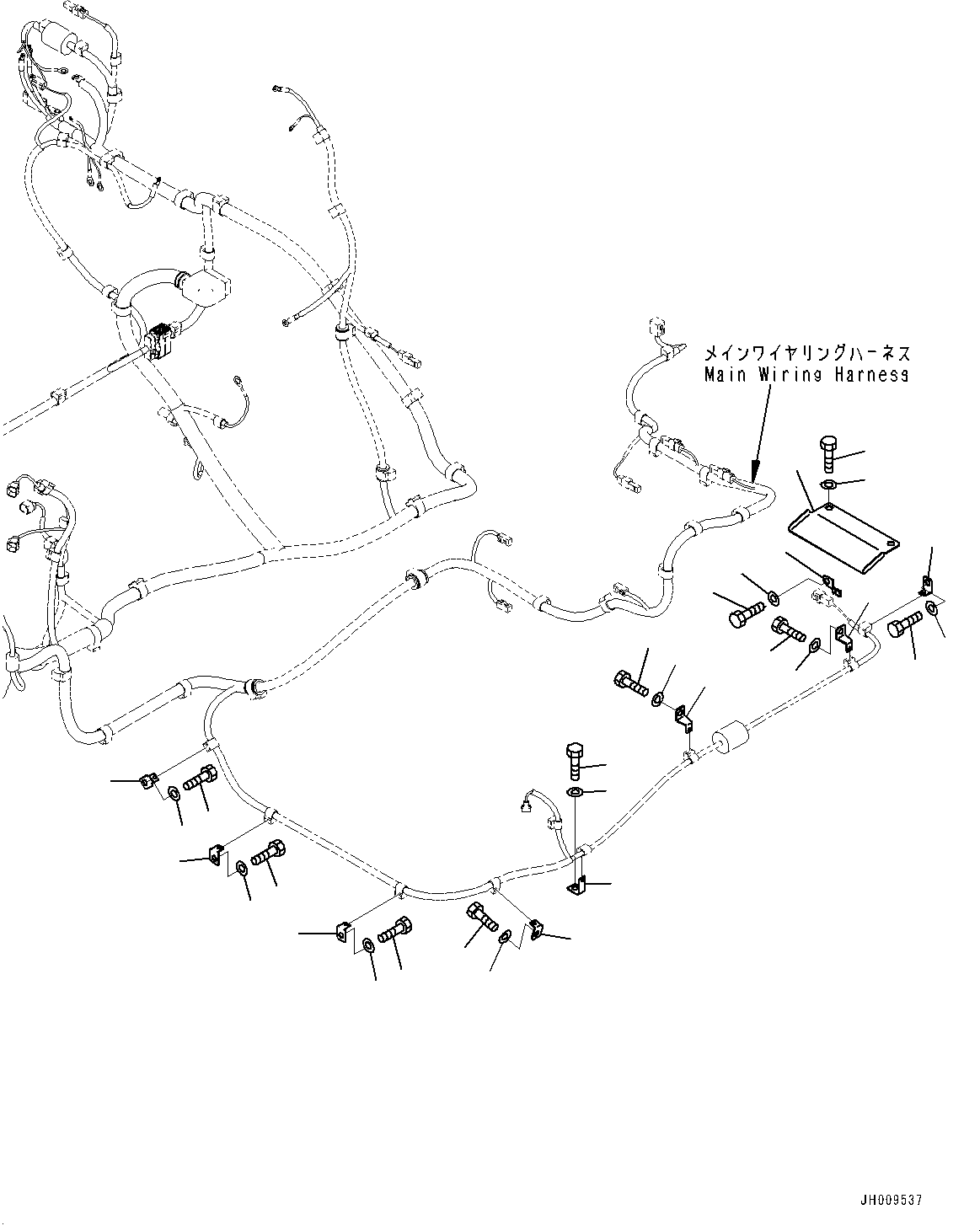 メインワイヤリングハーネス
Main Wiring Harness

JH009537