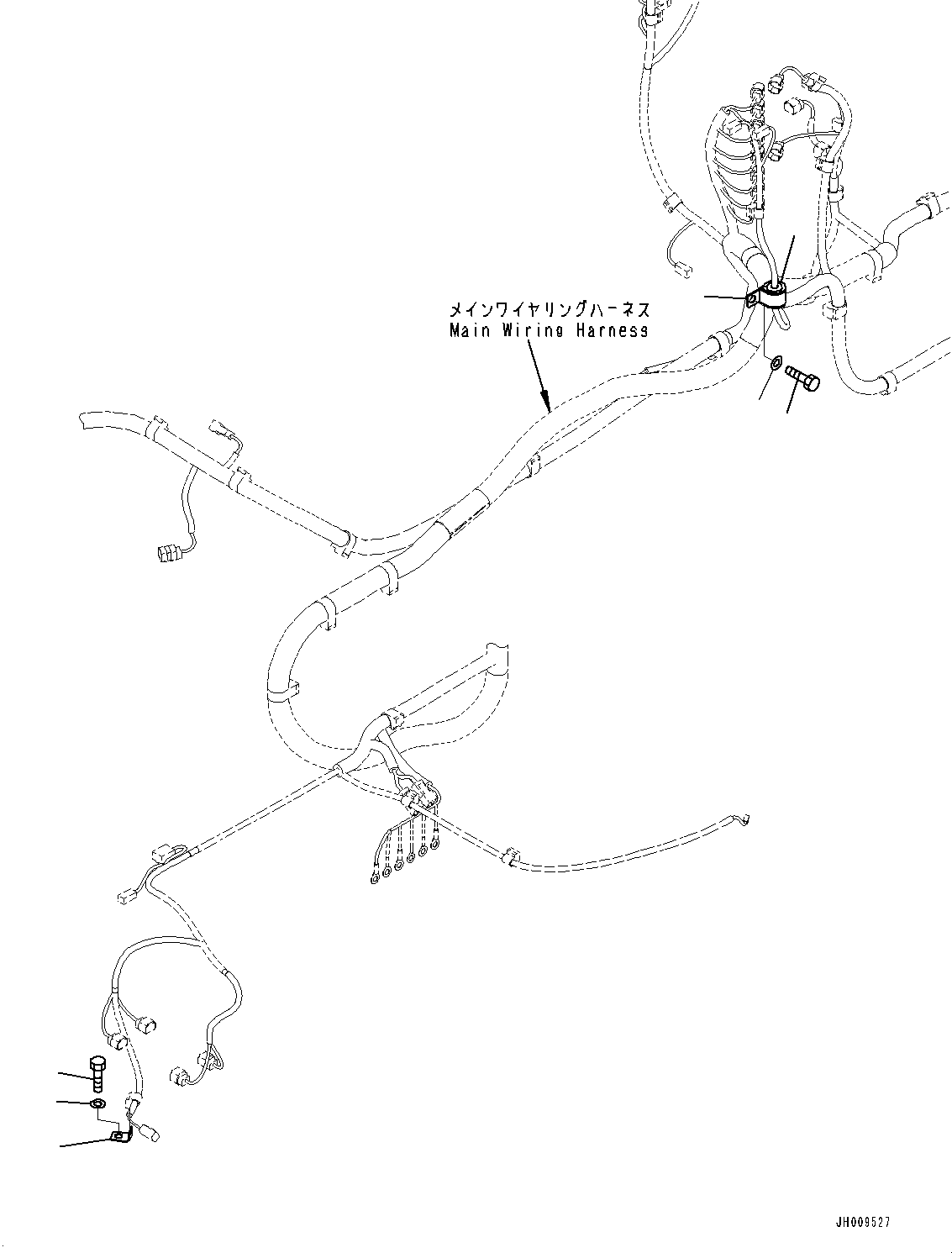 メインワイヤリングハーネス
Main Wiring Harness

JH009527