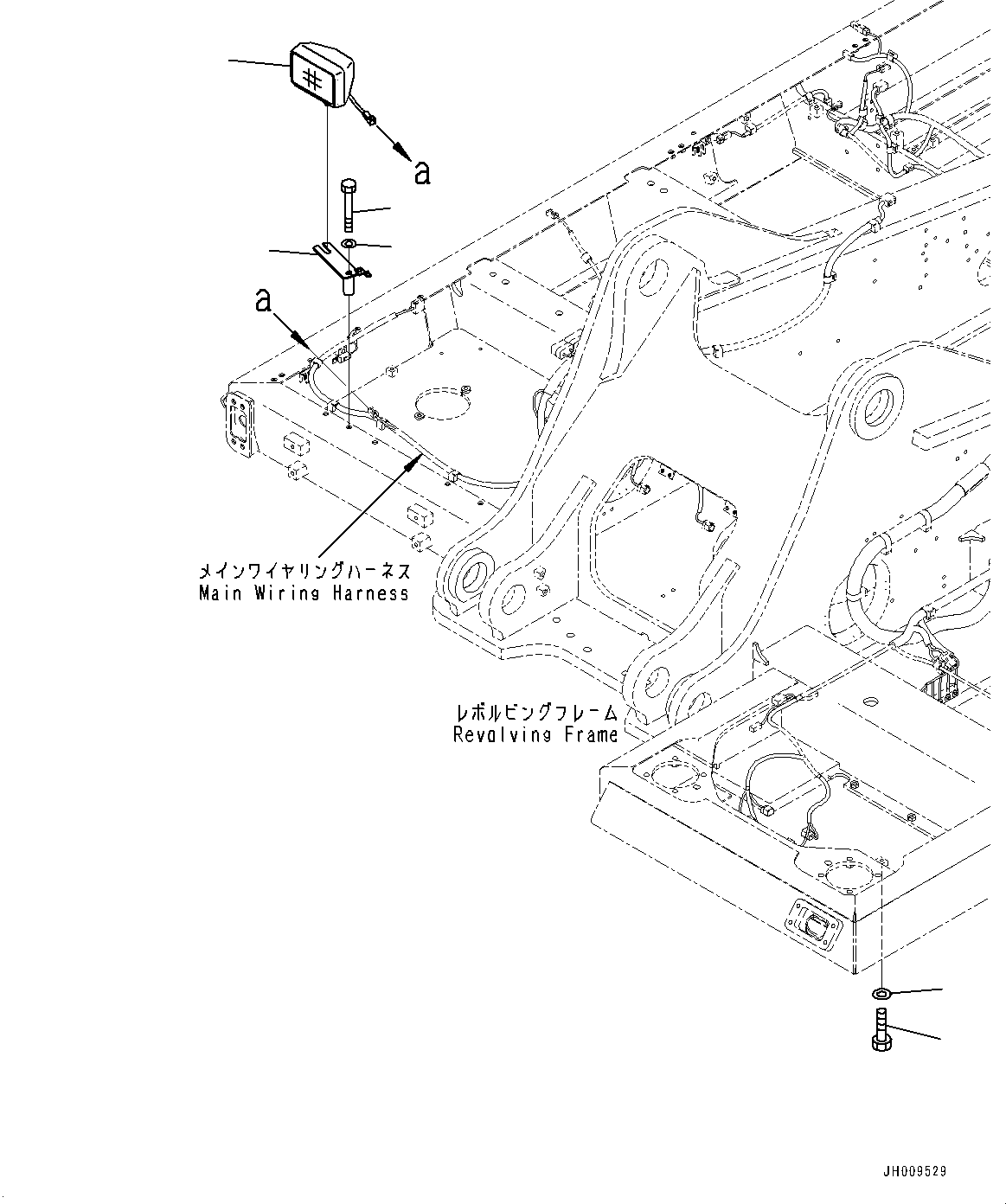 a

a

メインワイヤリングハーネス
Main Wiring Harness

レボルビングフレーム
Revolving Frame

JH009529