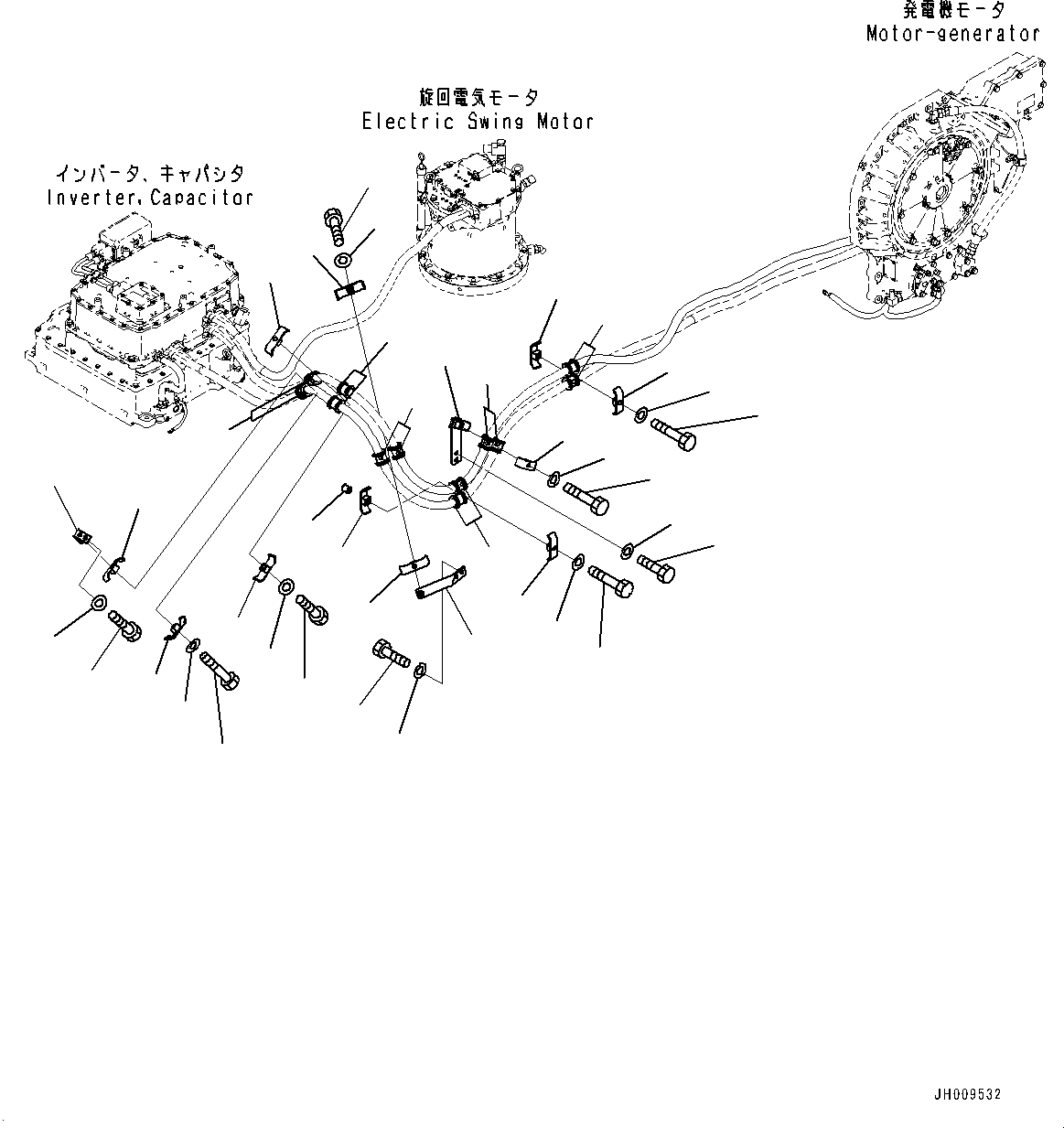 発電機モータ
Motor-generator

旋回電気モータ
Electric Swing Motor

インバータ、キャパシタ
Inverter,Capacitor

JH009532