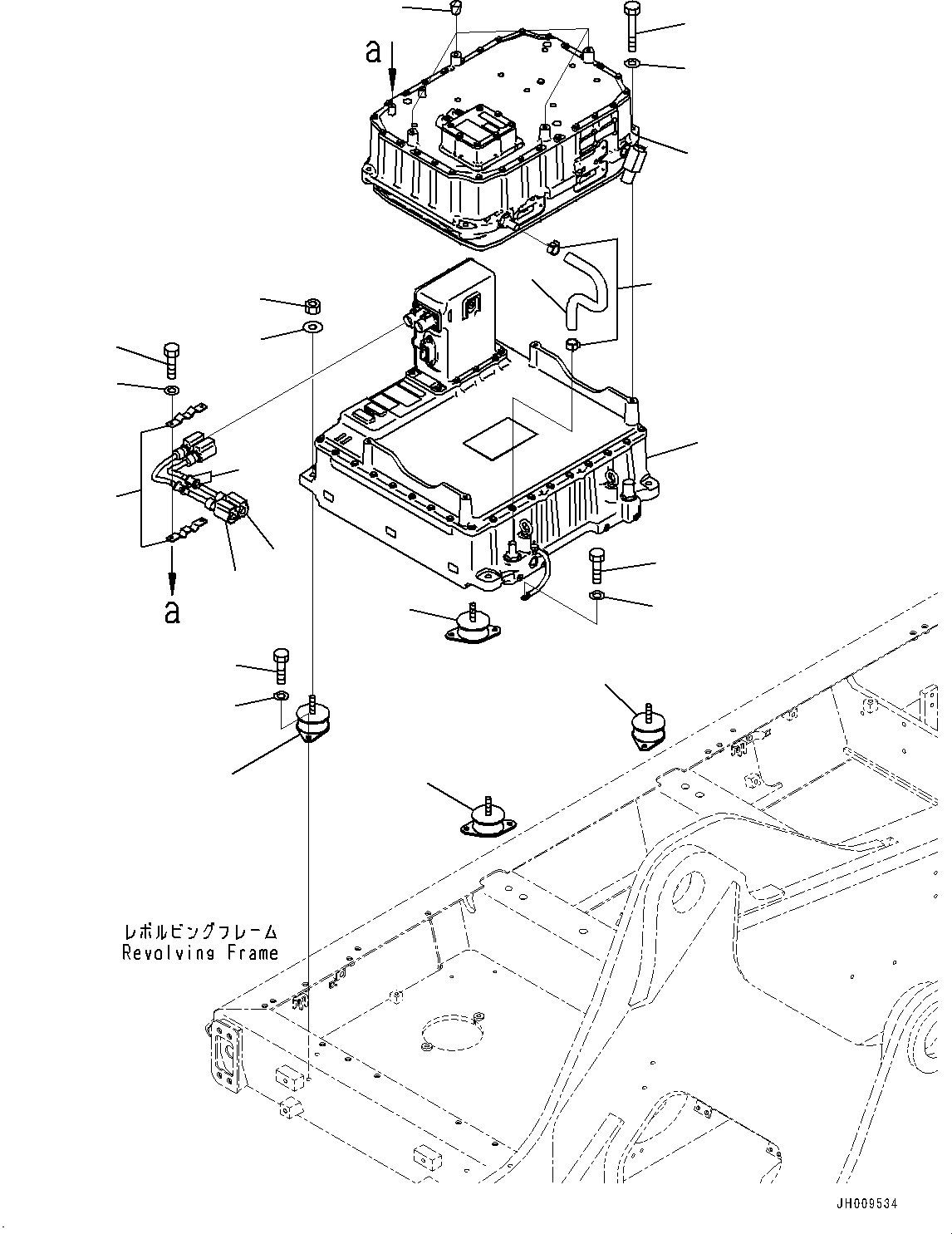 a

a

レボルビングフレーム
Revolving Frame

JH009534