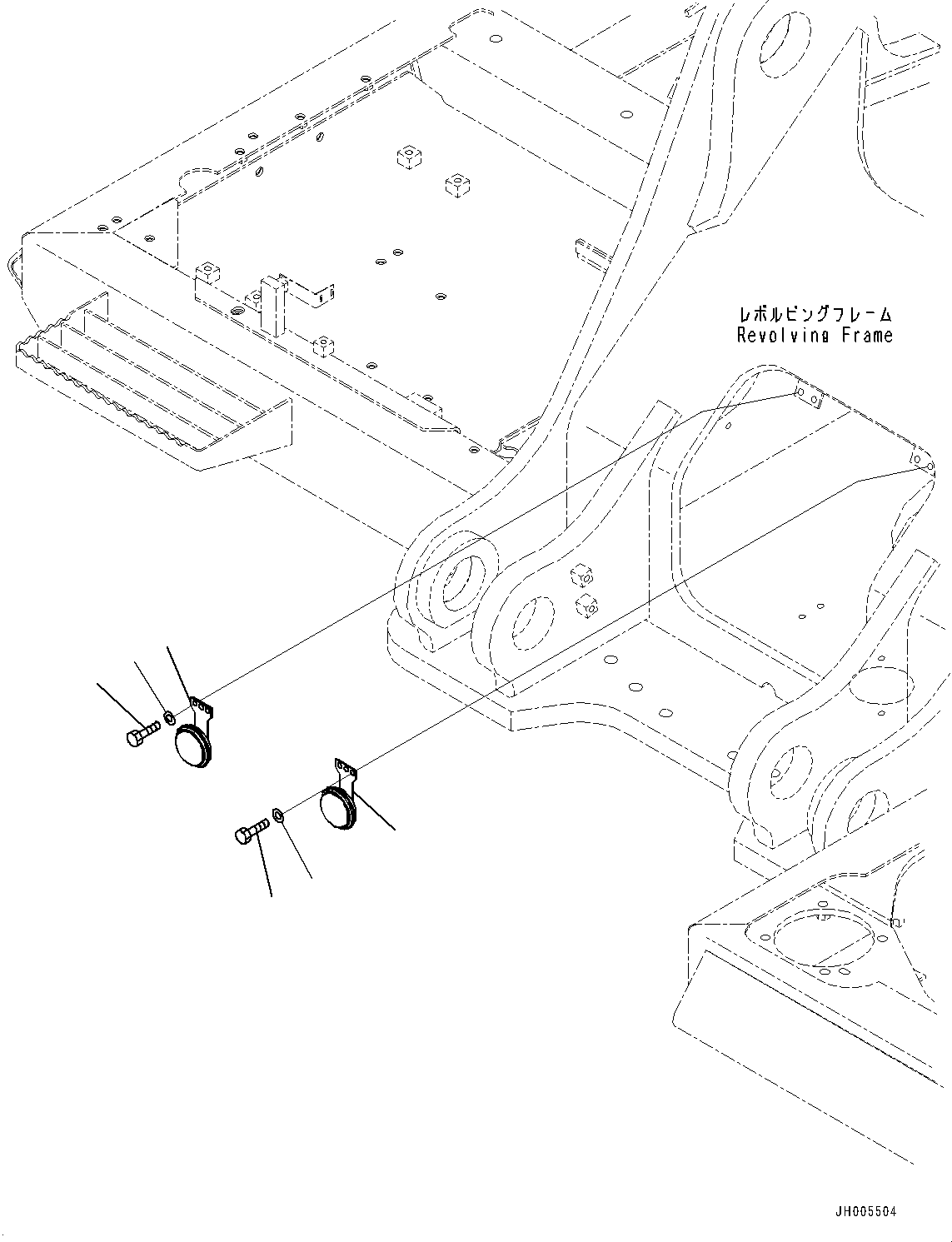 レボルビングフレーム
Revolving Frame

JH005504