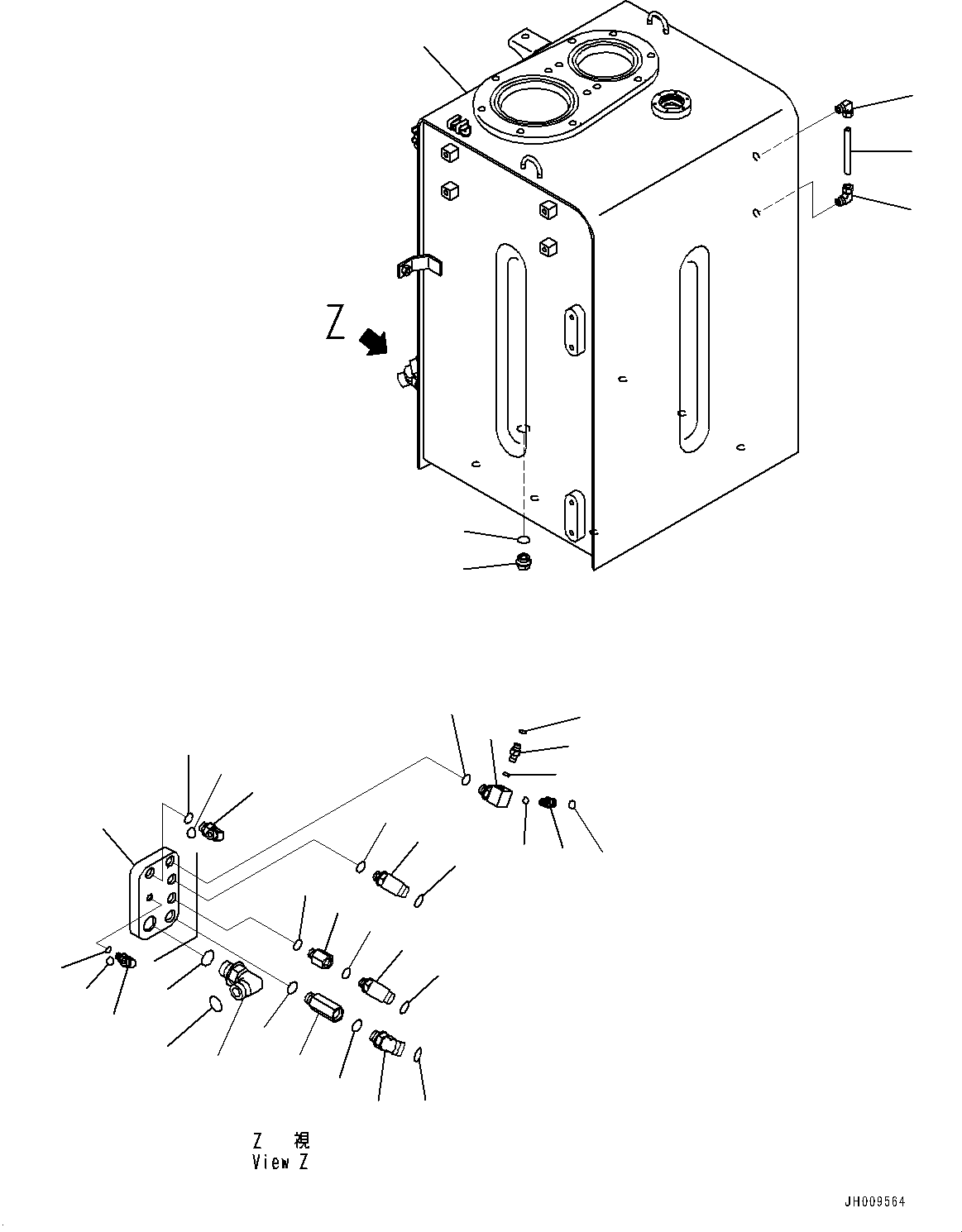 Z

Z 視
View Z

JH009564