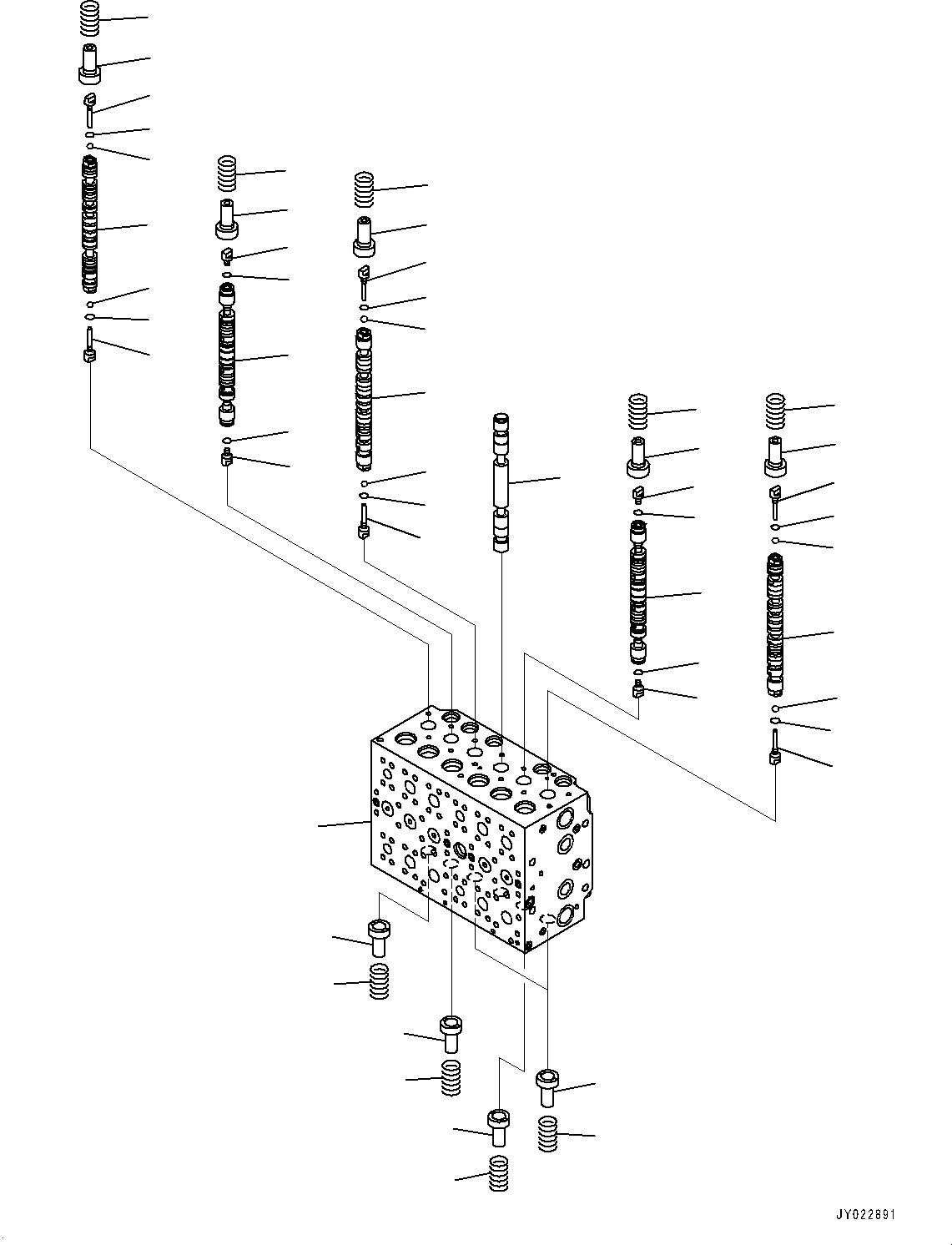 JY022891