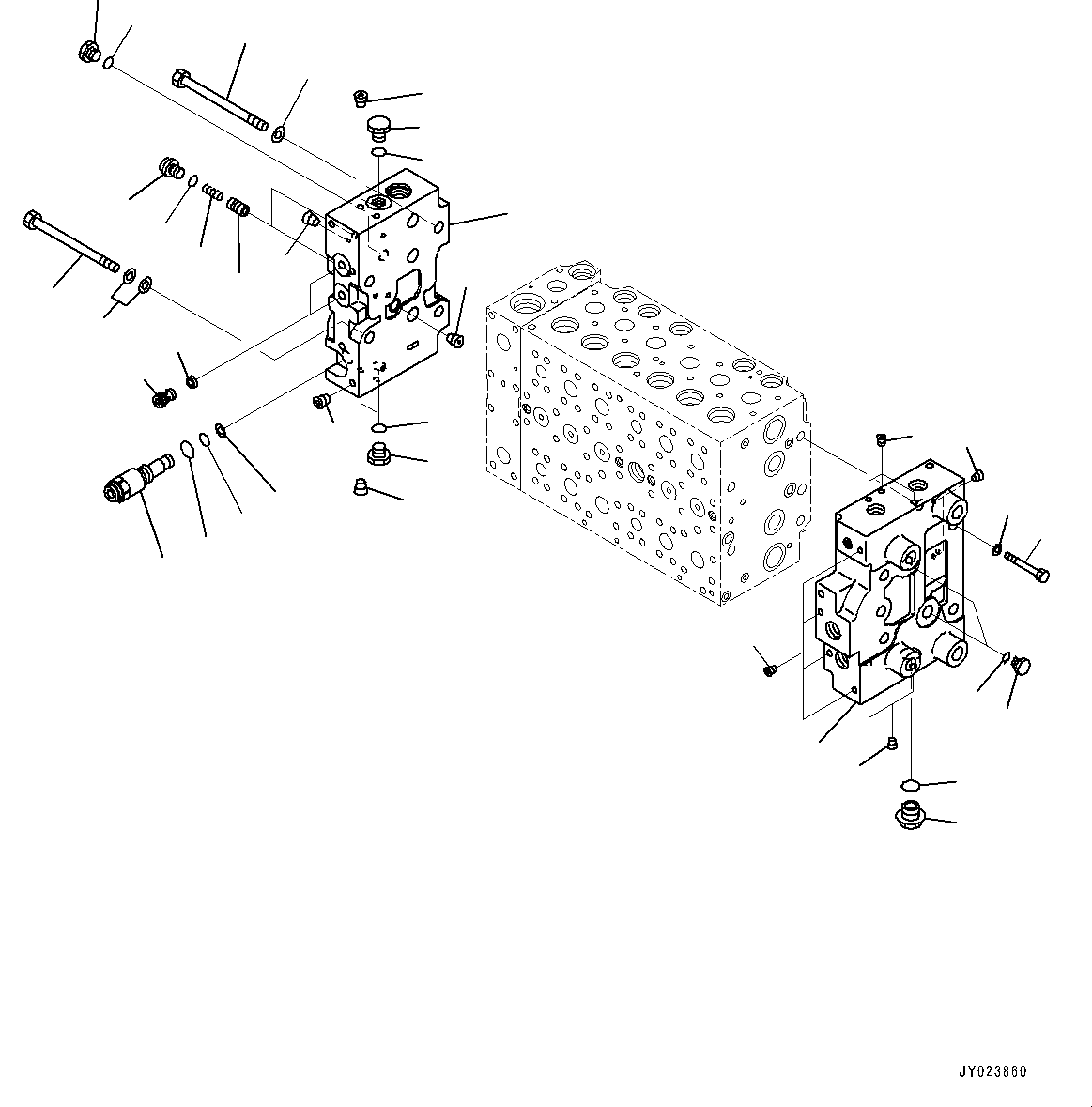 JY023860