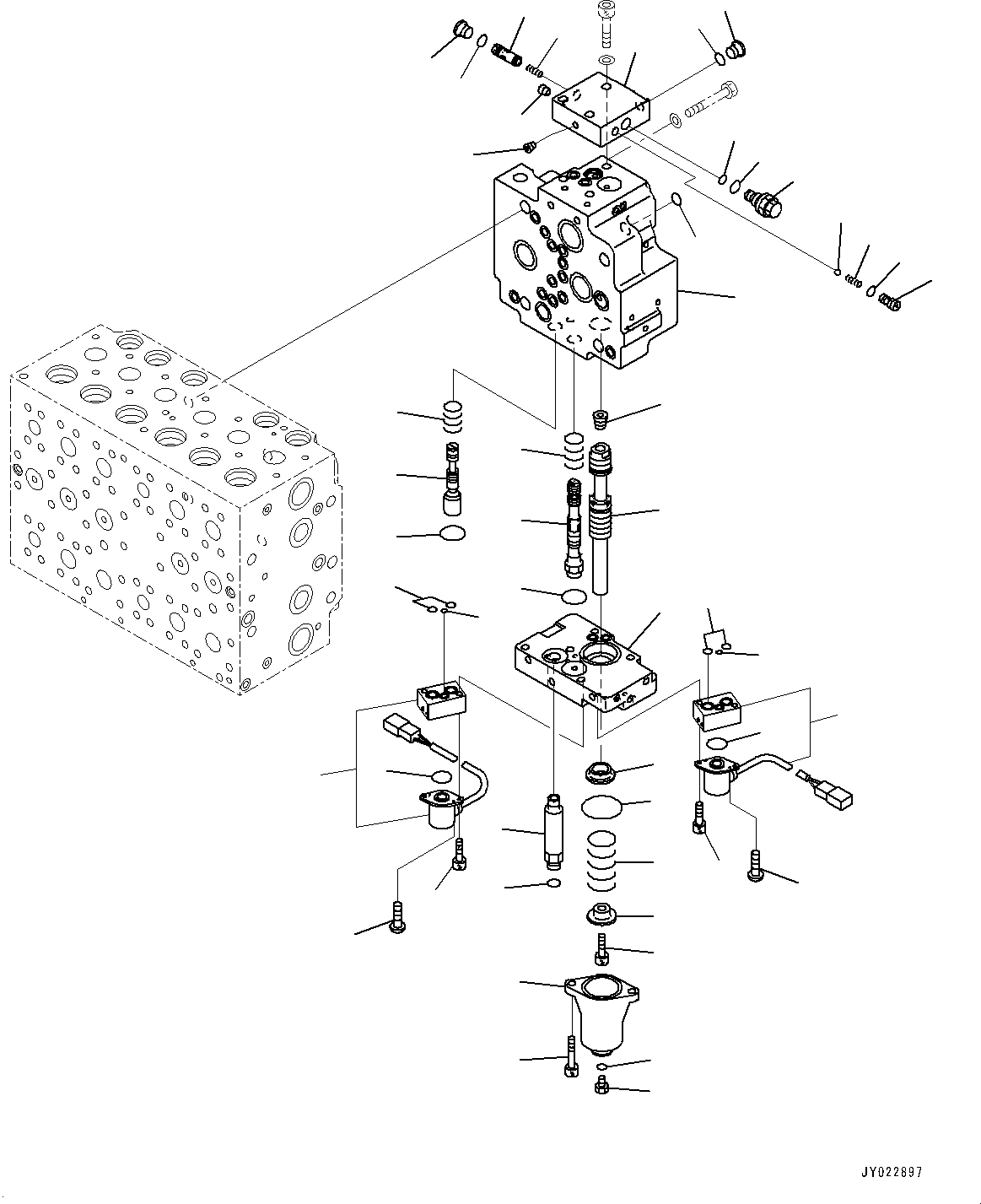 JY022897