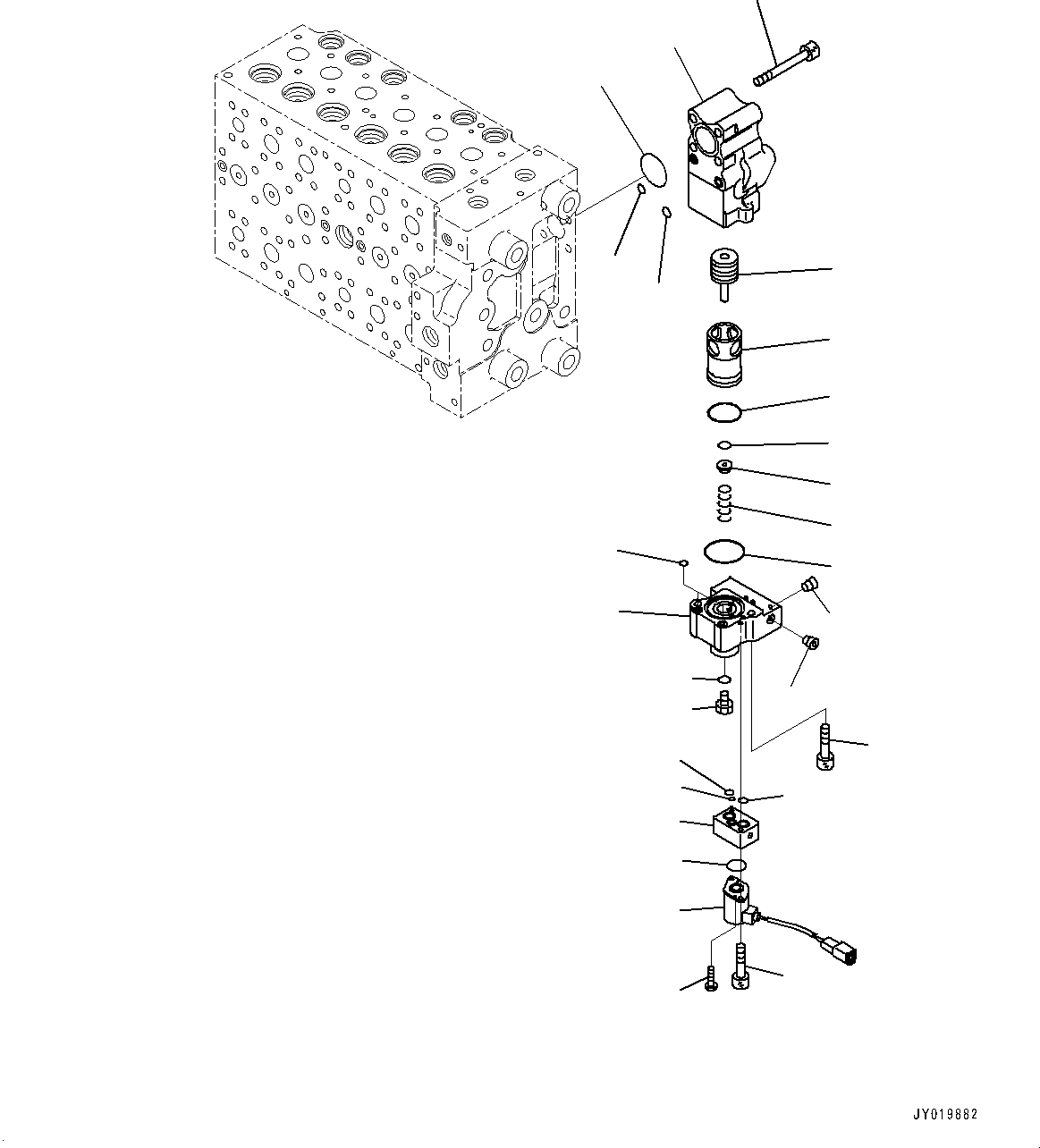 JY019882