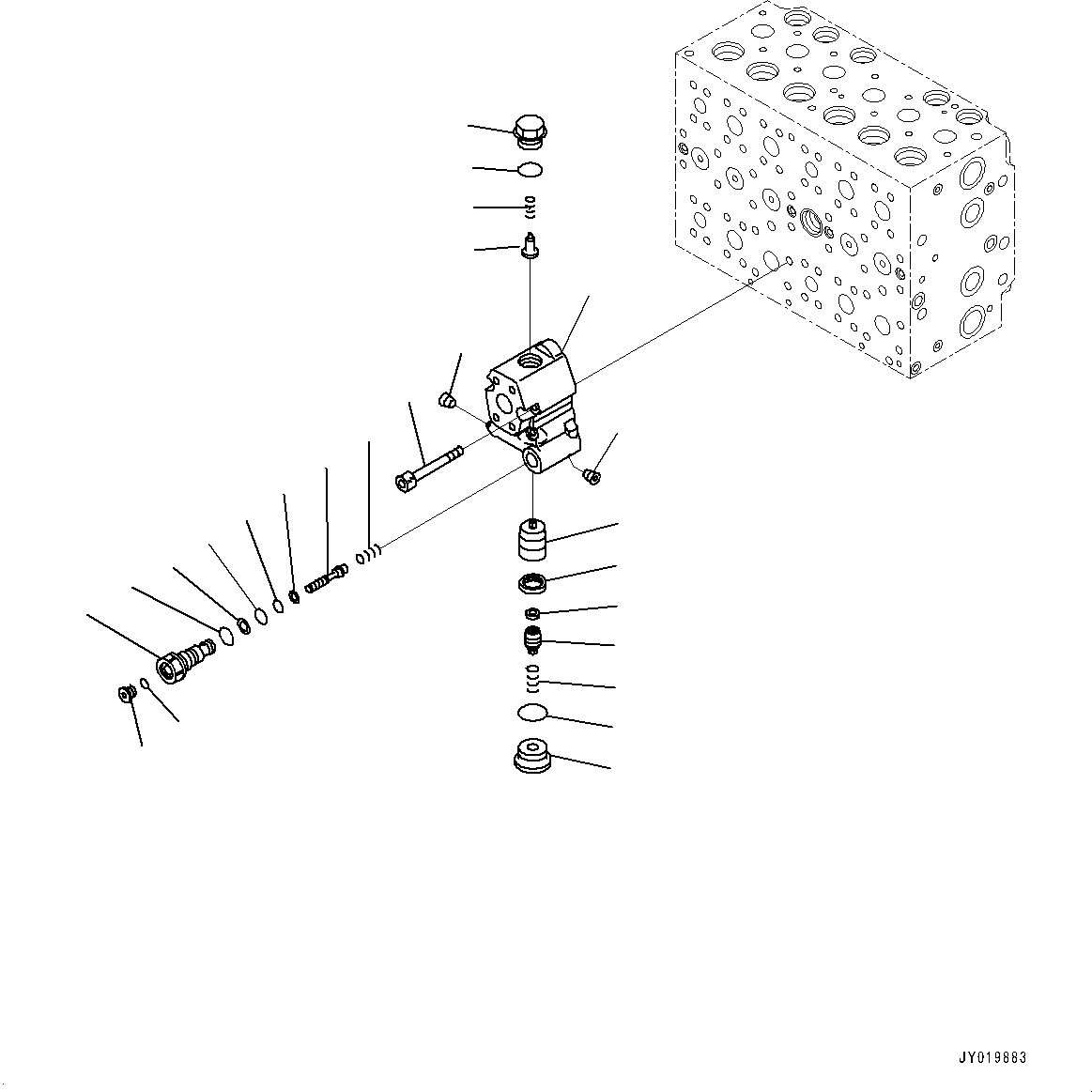 JY019883