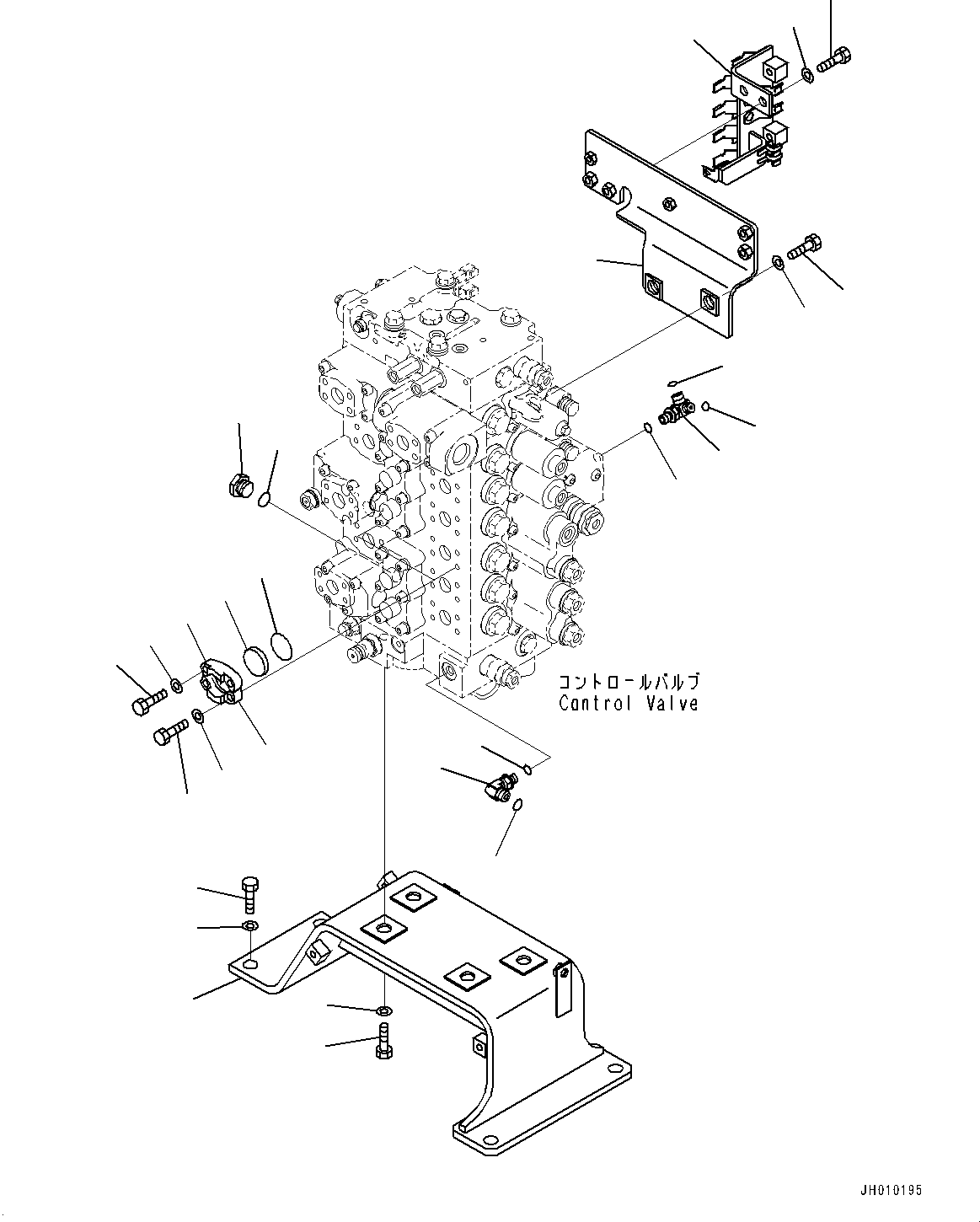 コントロールバルブ
Control Valve

JH010195