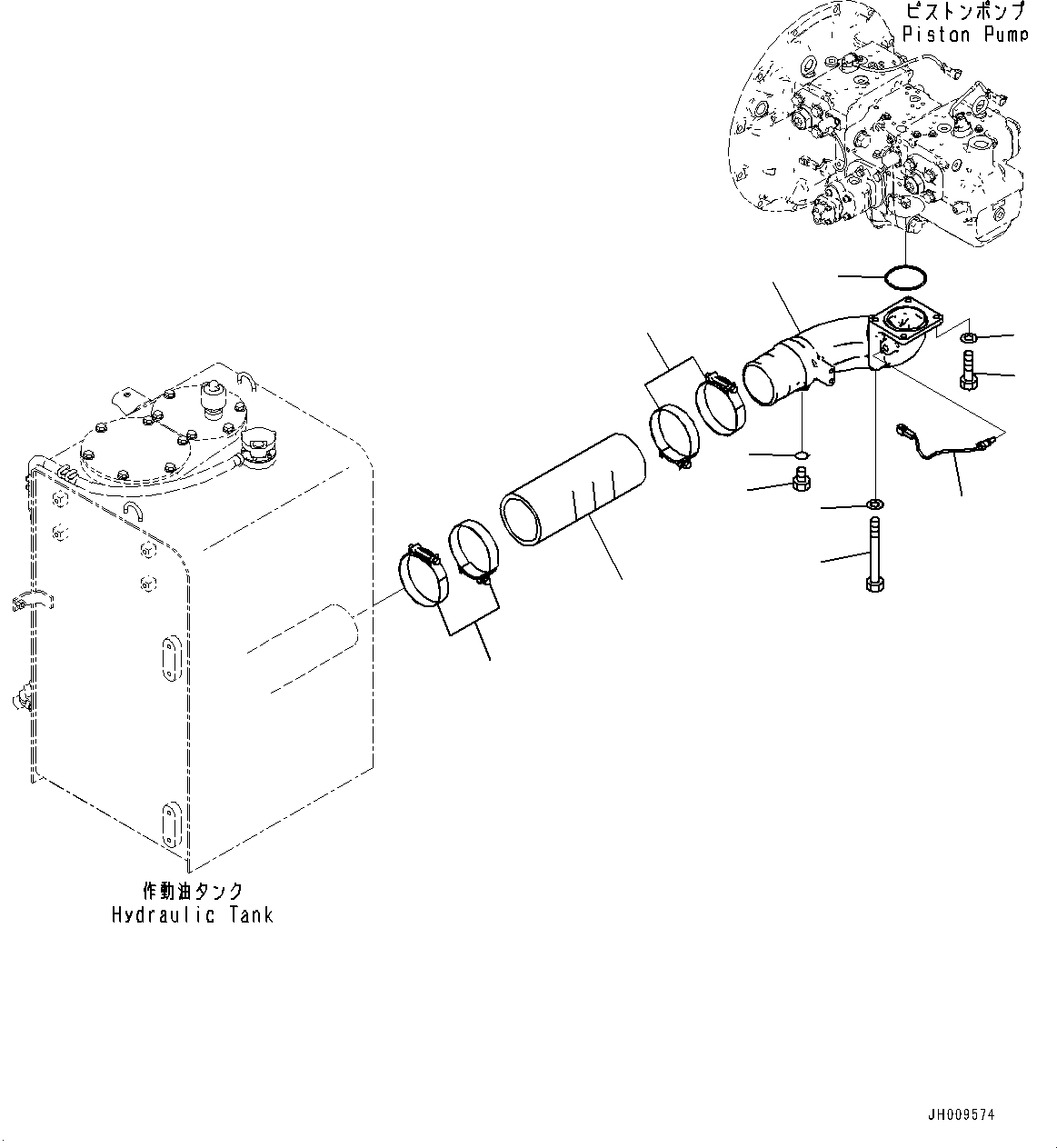 ピストンポンプ
Piston Pump

作動油タンク
Hydraulic Tank

JH009574