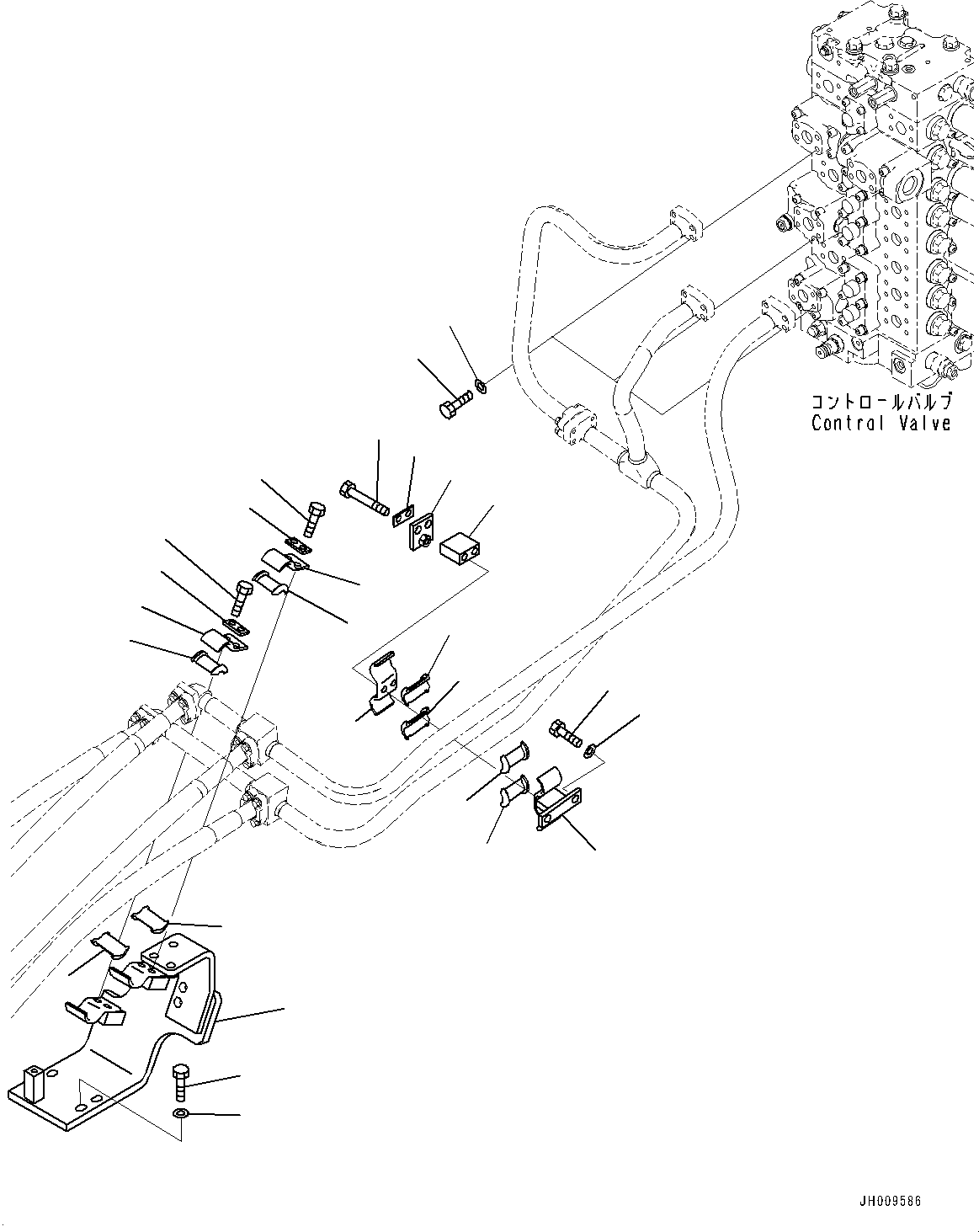 コントロールバルブ
Control Valve

JH009586