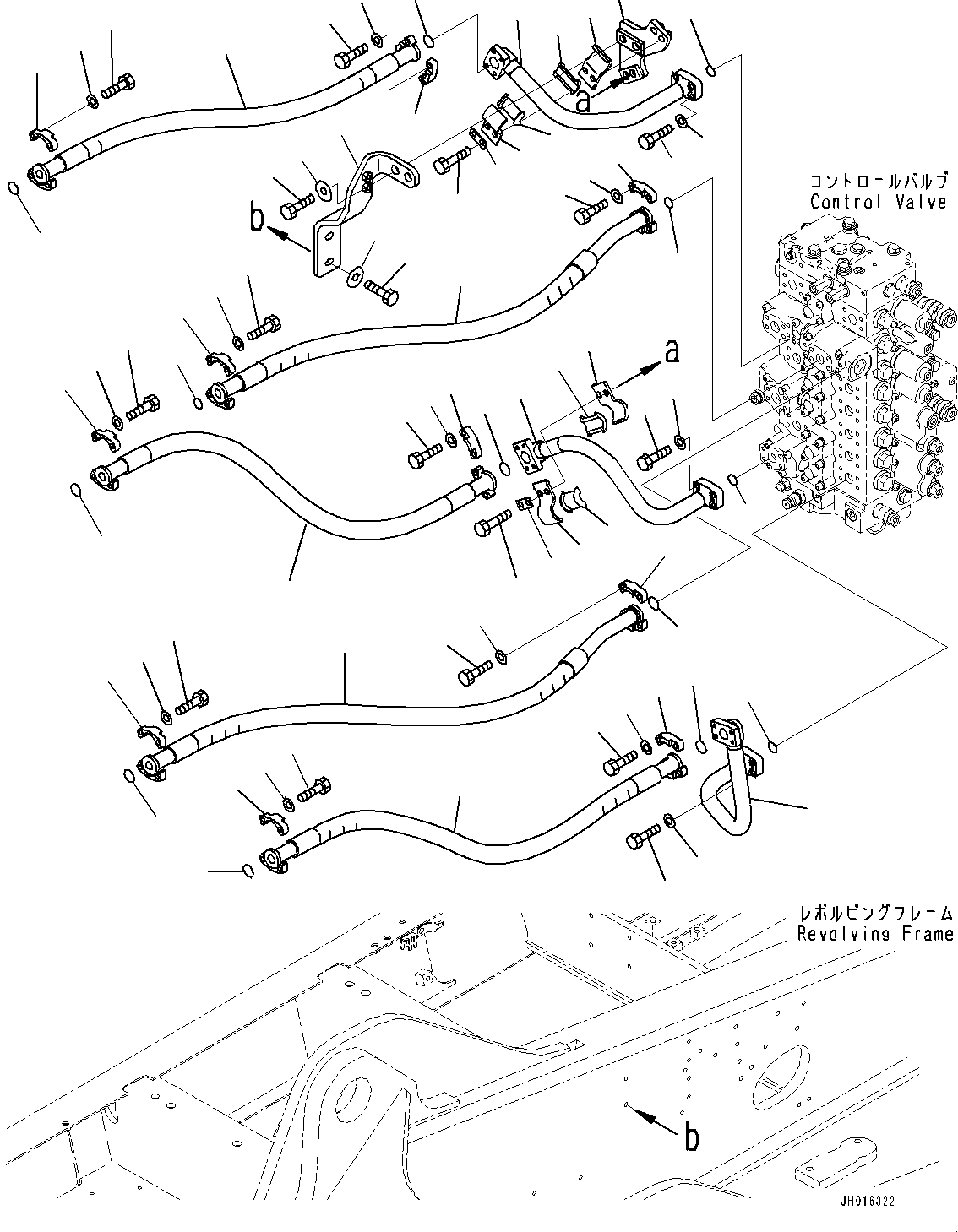 a

b

コントロールバルブ
Control Valve

a

レボルビングフレーム
Revolving Frame

b

JH016322