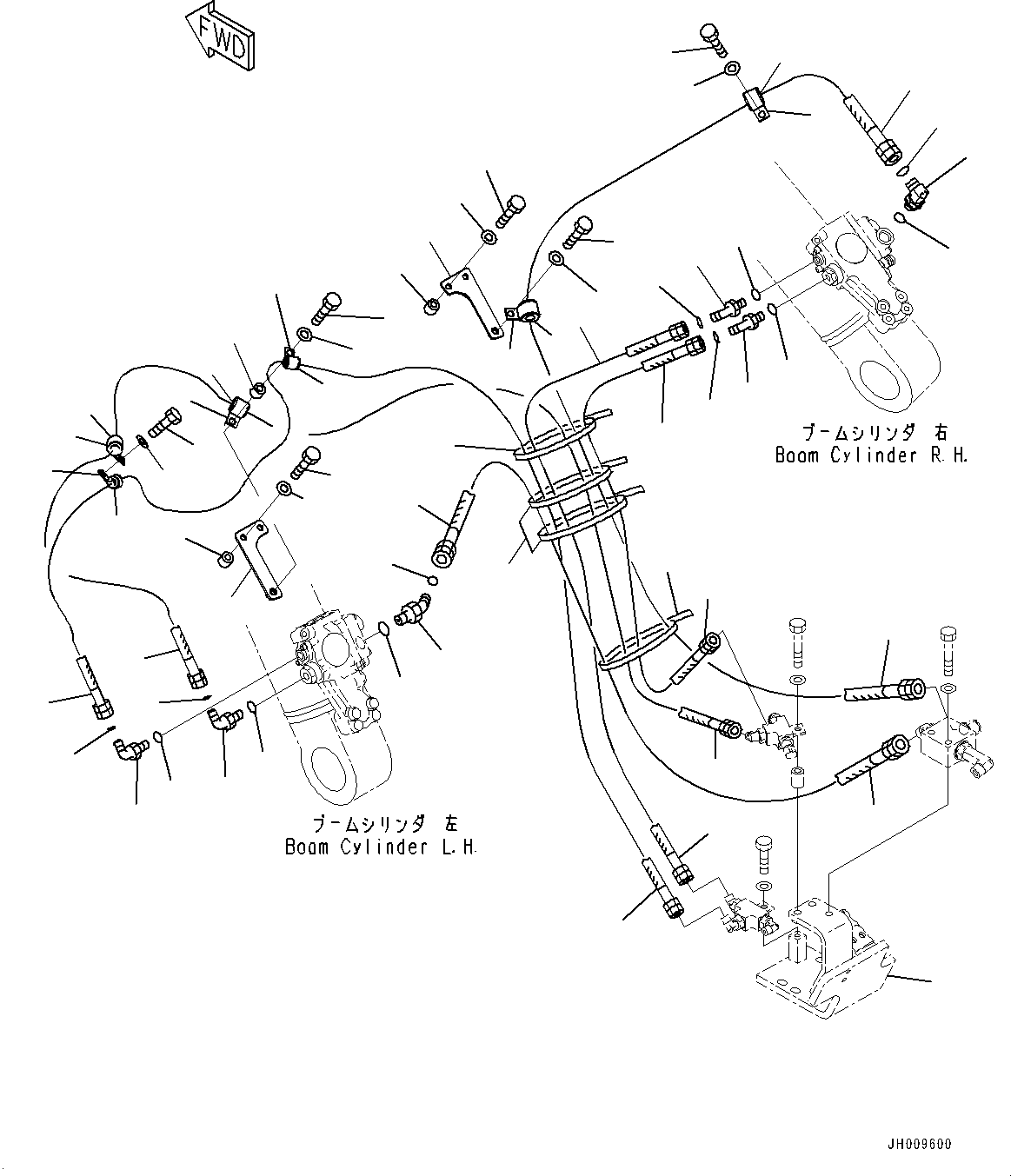 FWD

ブームシリンダ 右
Boom Cylinder R.H.

ブームシリンダ 左
Boom Cylinder L.H.

JH009600