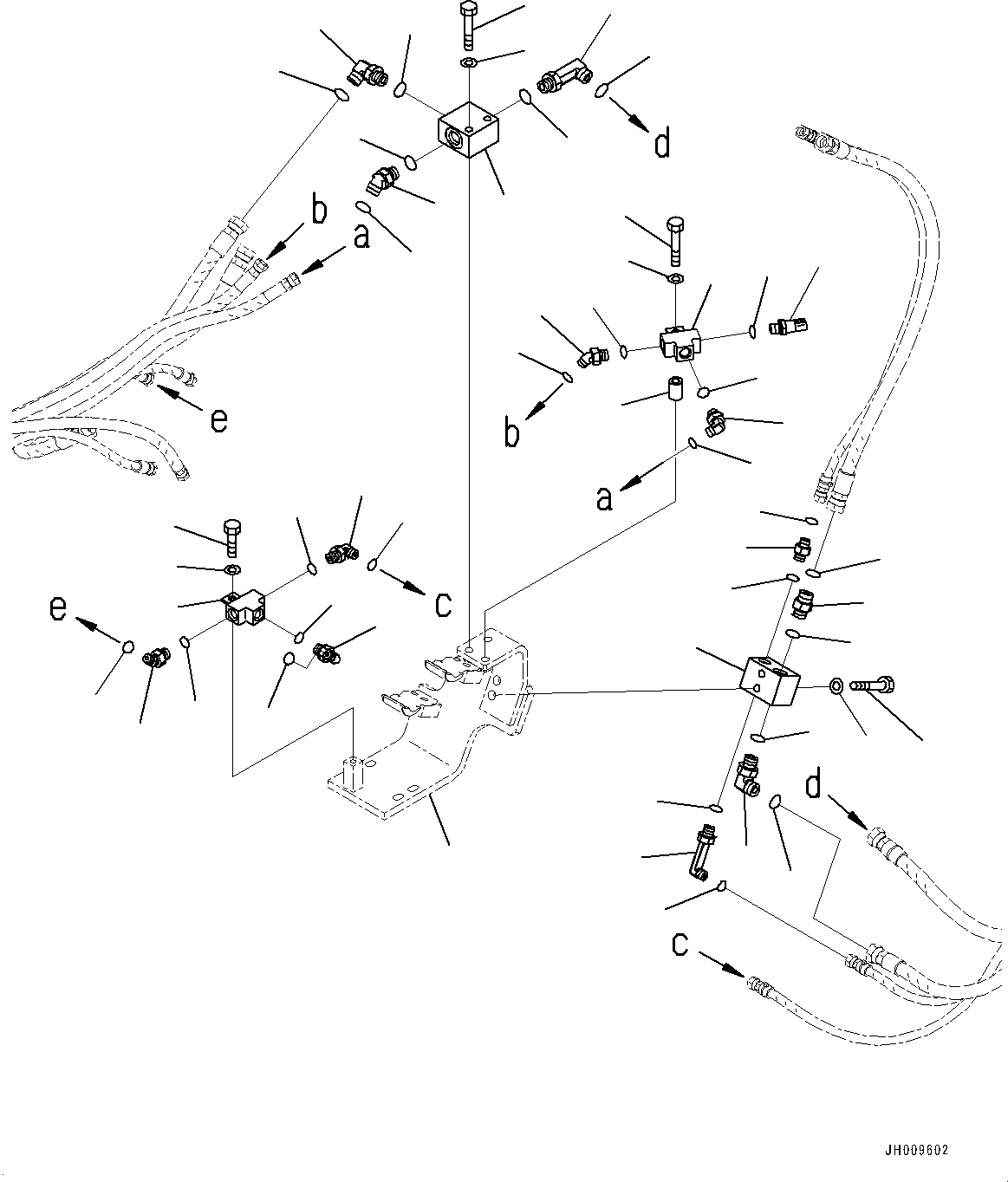 d
b
a
e
b
a
c
e
d
c
JH009602