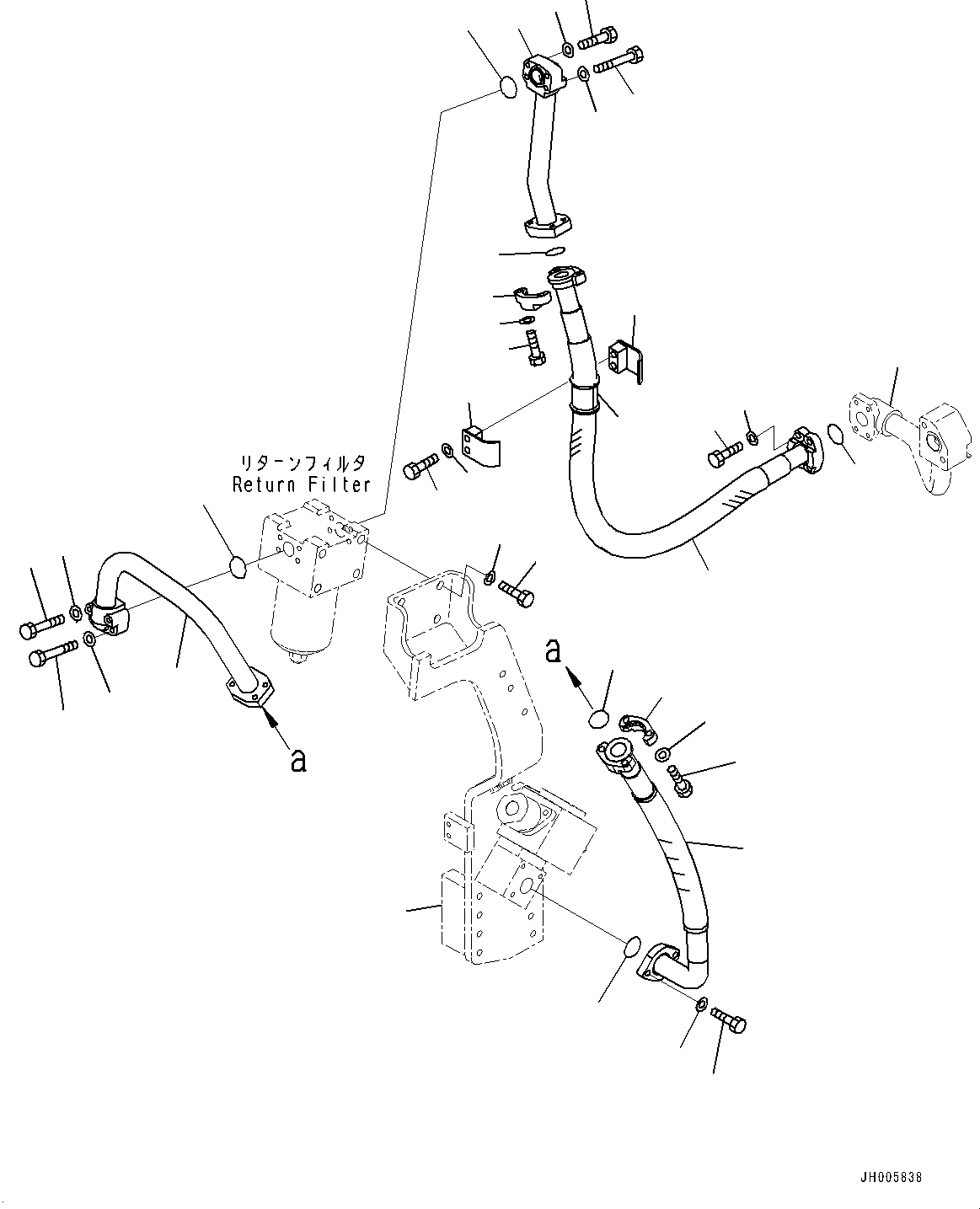 リターンフィルタ
Return Filter

a

a

JH005838