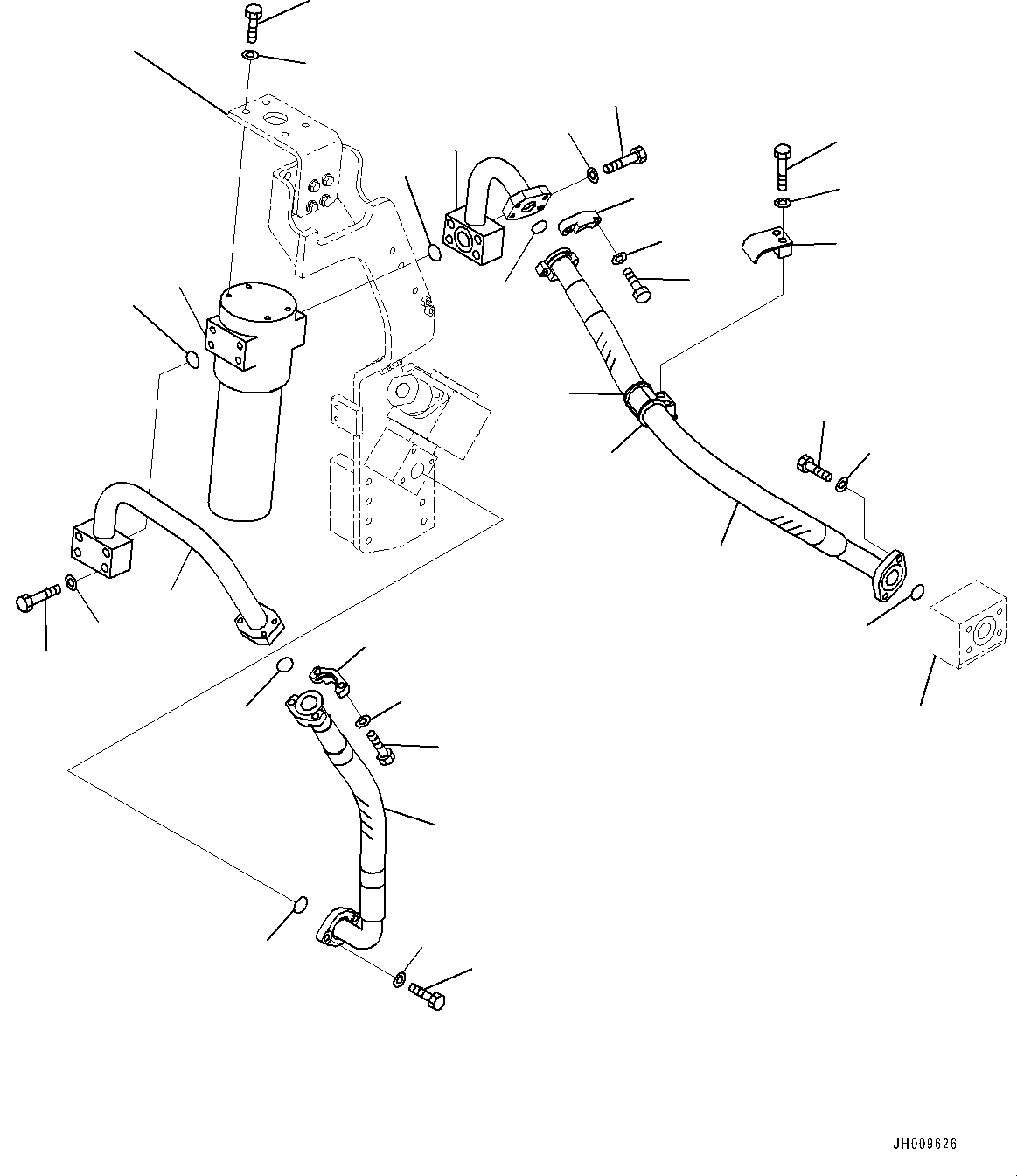 JH009626