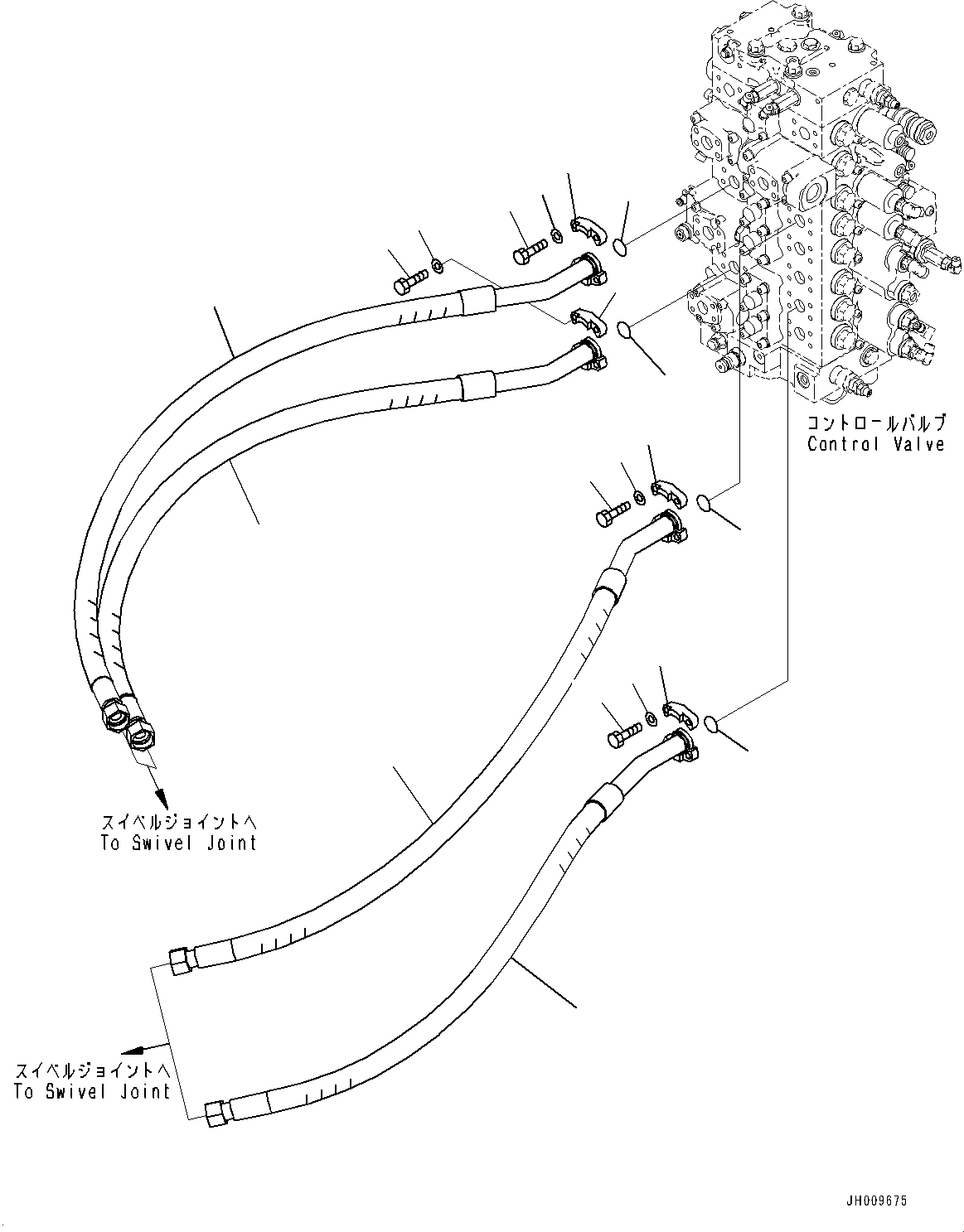 コントロールバルブ
Control Valve

スイベルジョイントへ
To Swivel Joint

スイベルジョイントへ
To Swivel Joint

JH009675