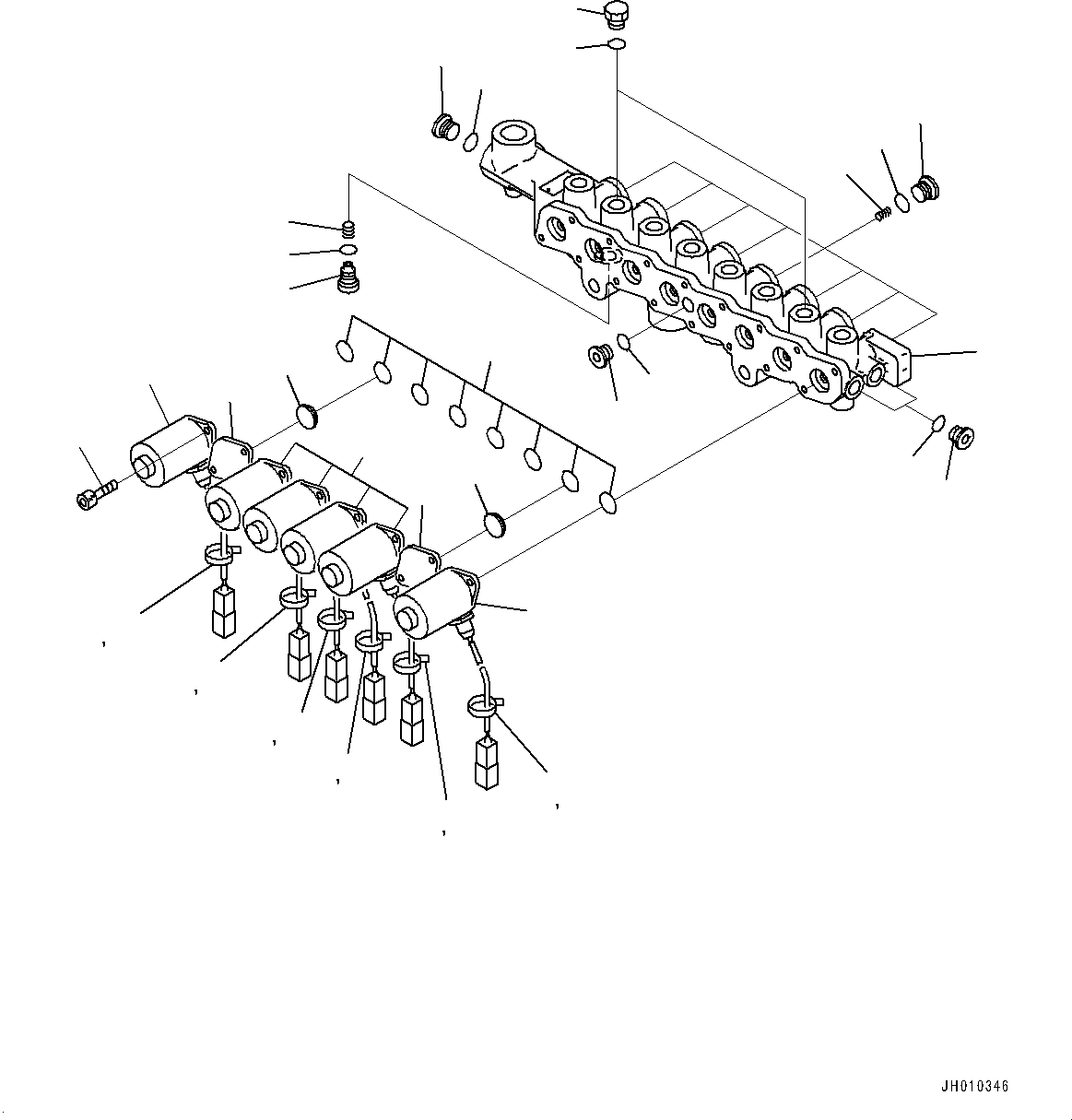 JH010346