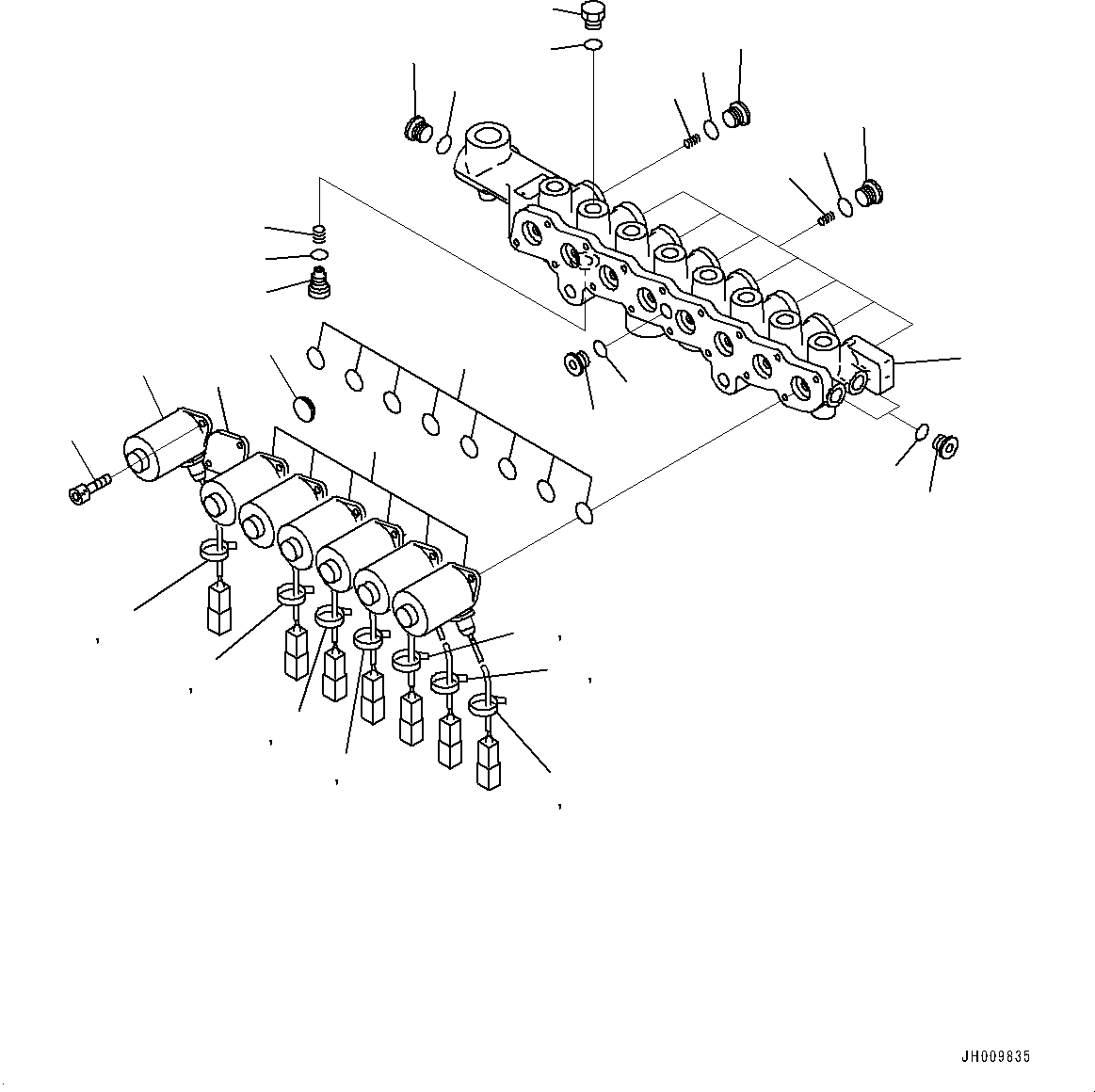 JH009835