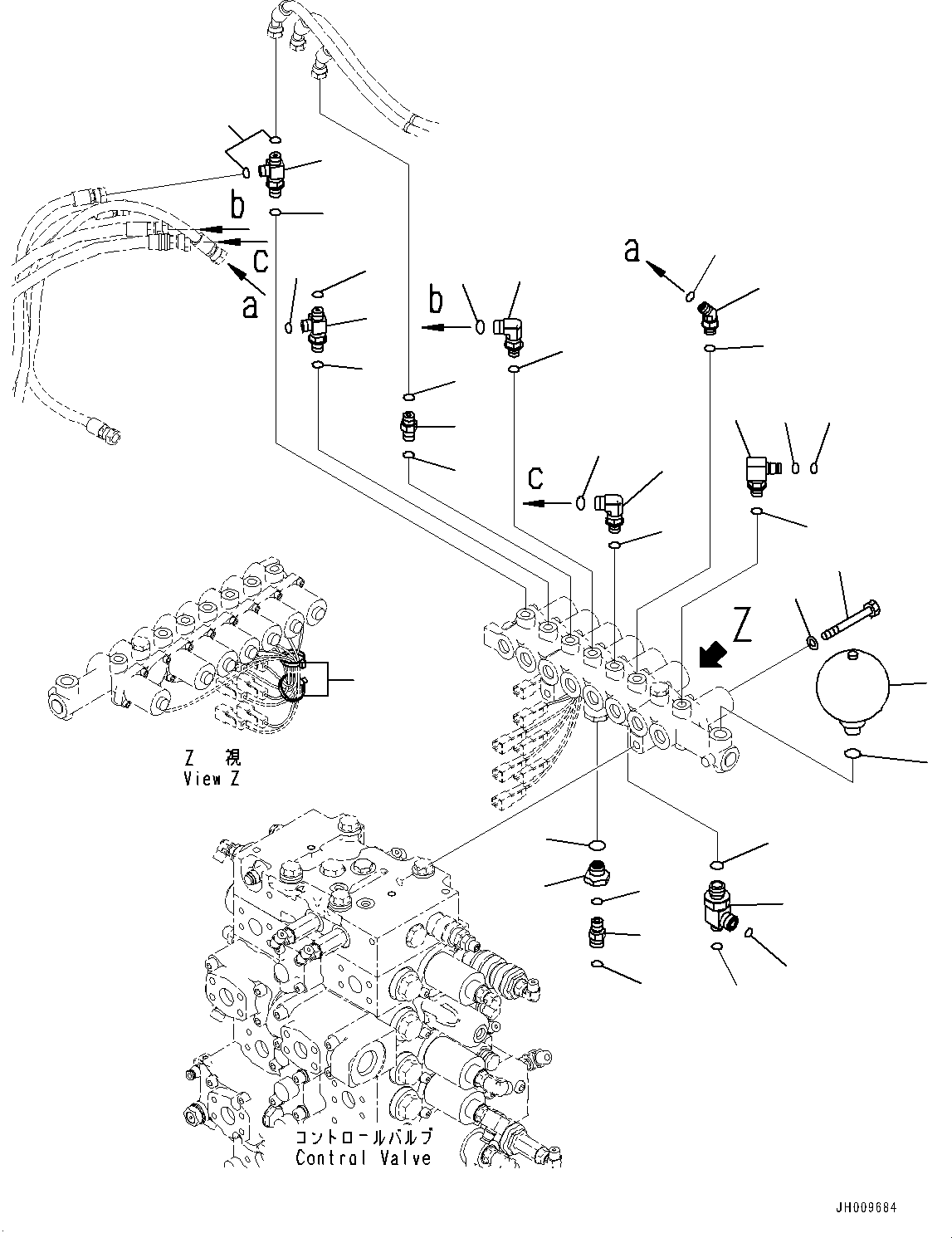 b
c
a
a
b
c
Z
Z 視
View Z
コントロールバルブ
Control Valve
JH009684