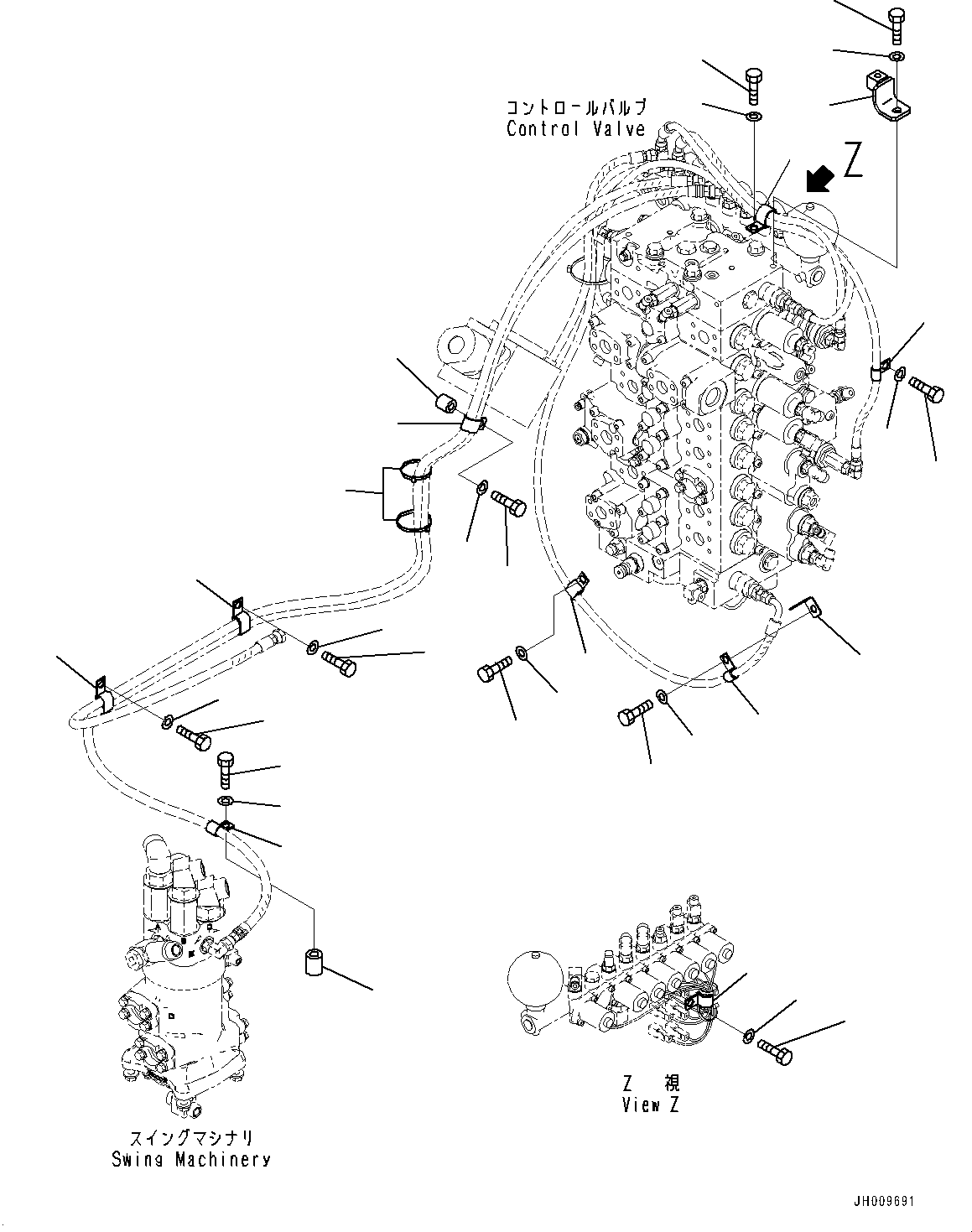 コントロールバルブ
Control Valve

Z

Z 視
View Z

スイングマシナリ
Swing Machinery

JH009691