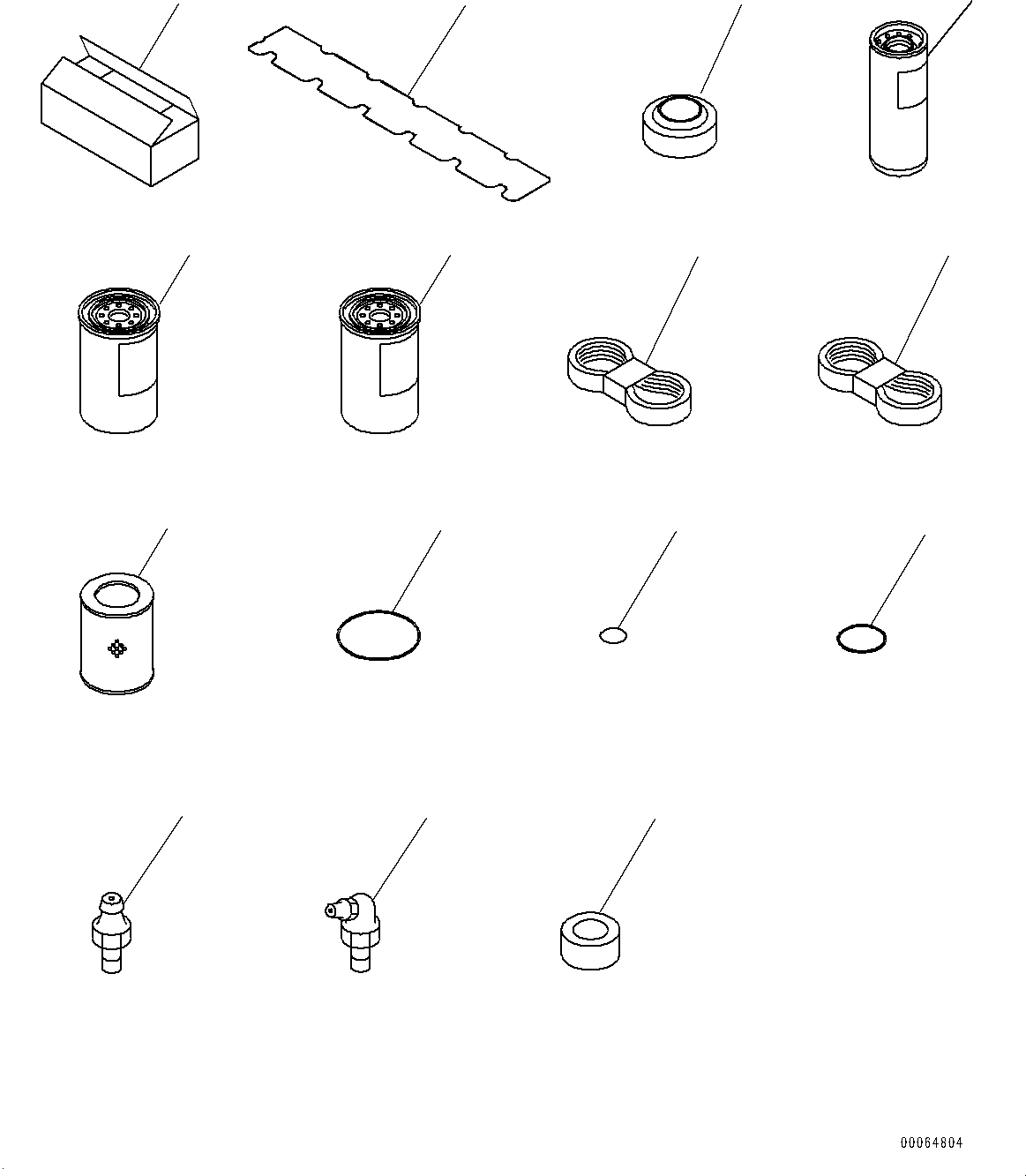 00064804