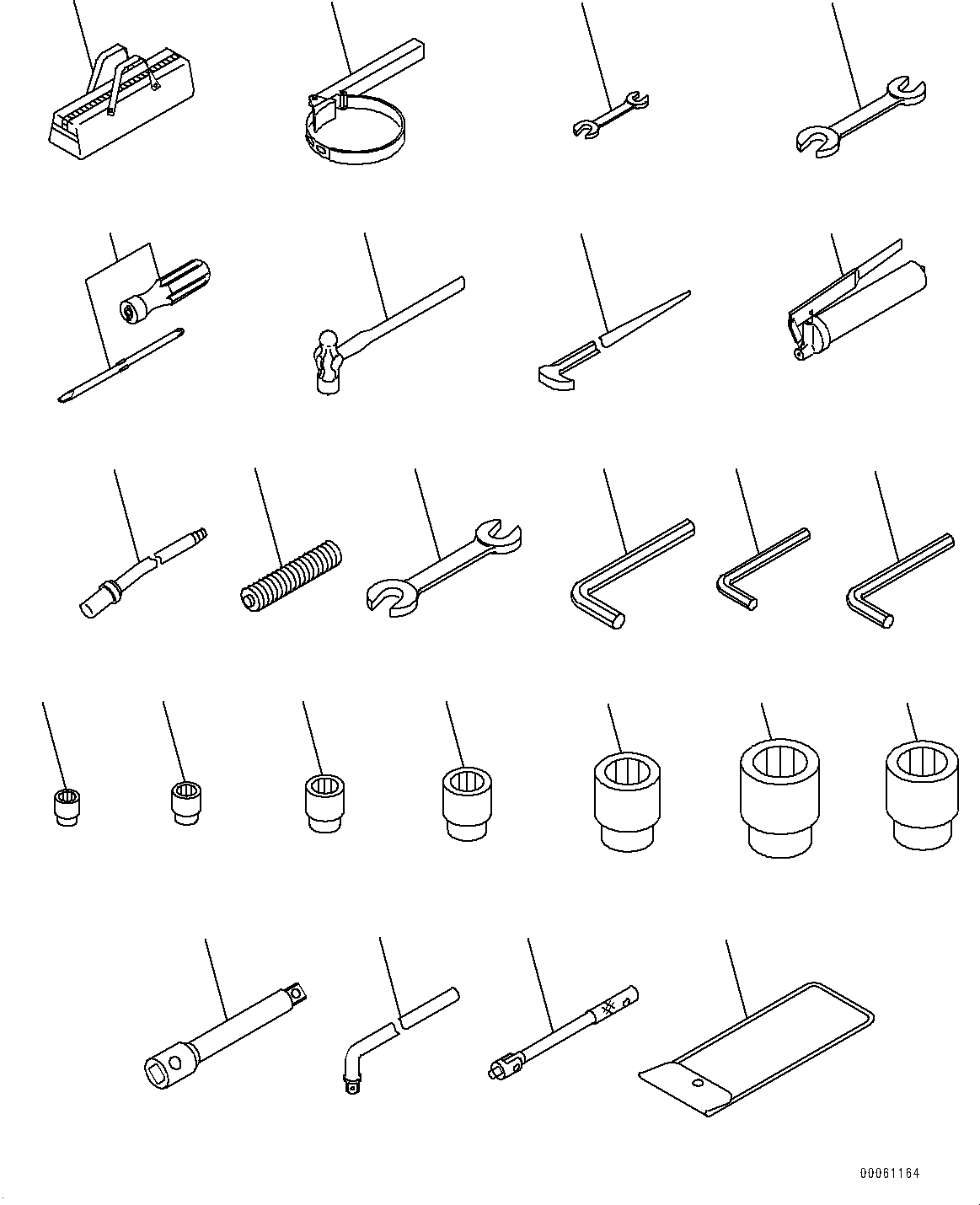 00061164