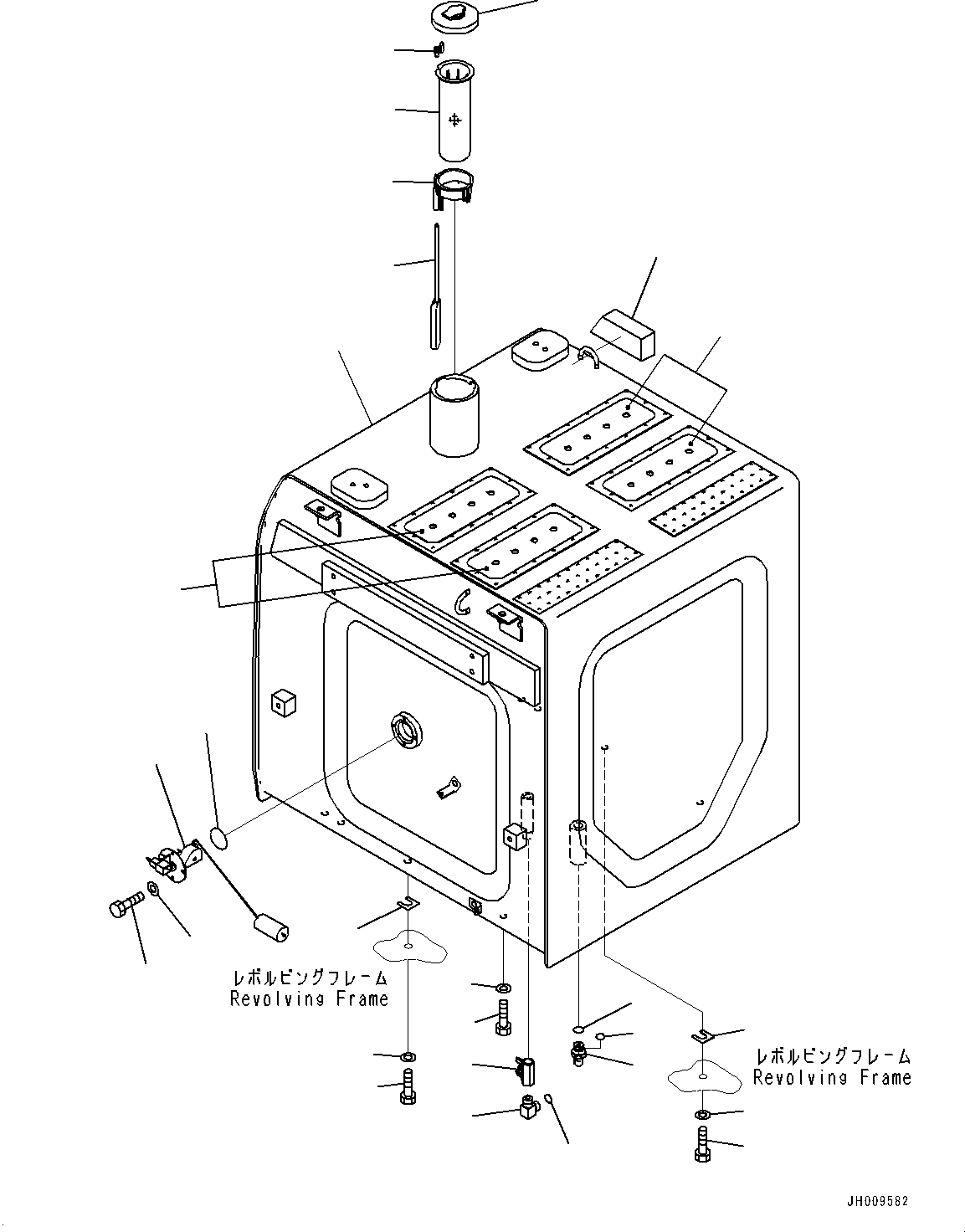 レボルビングフレーム
Revolving Frame

レボルビングフレーム
Revolving Frame

JH009582