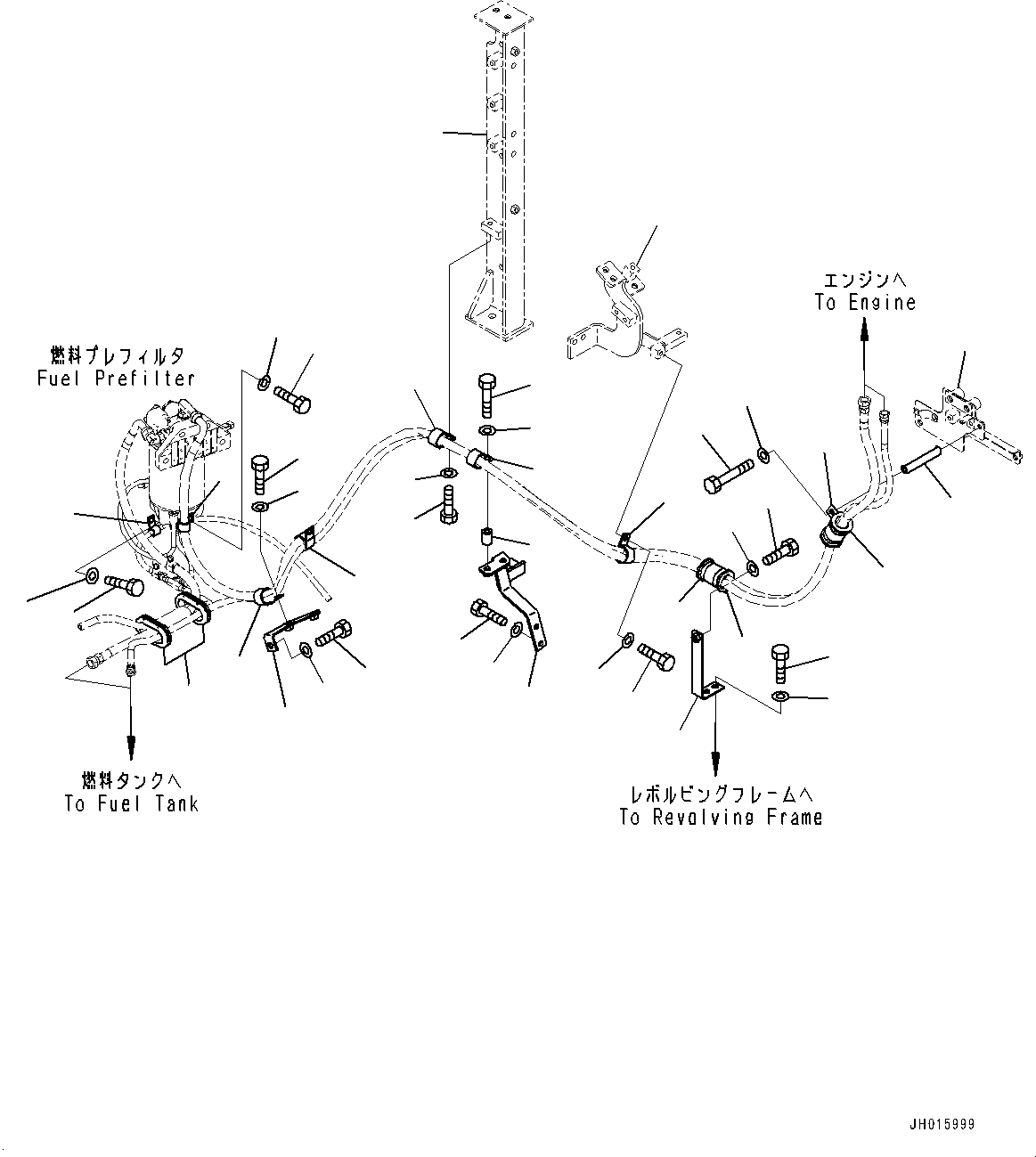 燃料プレフィルタ
Fuel Prefilter

エンジンへ
To Engine

燃料タンクへ
To Fuel Tank

レボルビングフレームへ
To Revolving Frame

JH015999