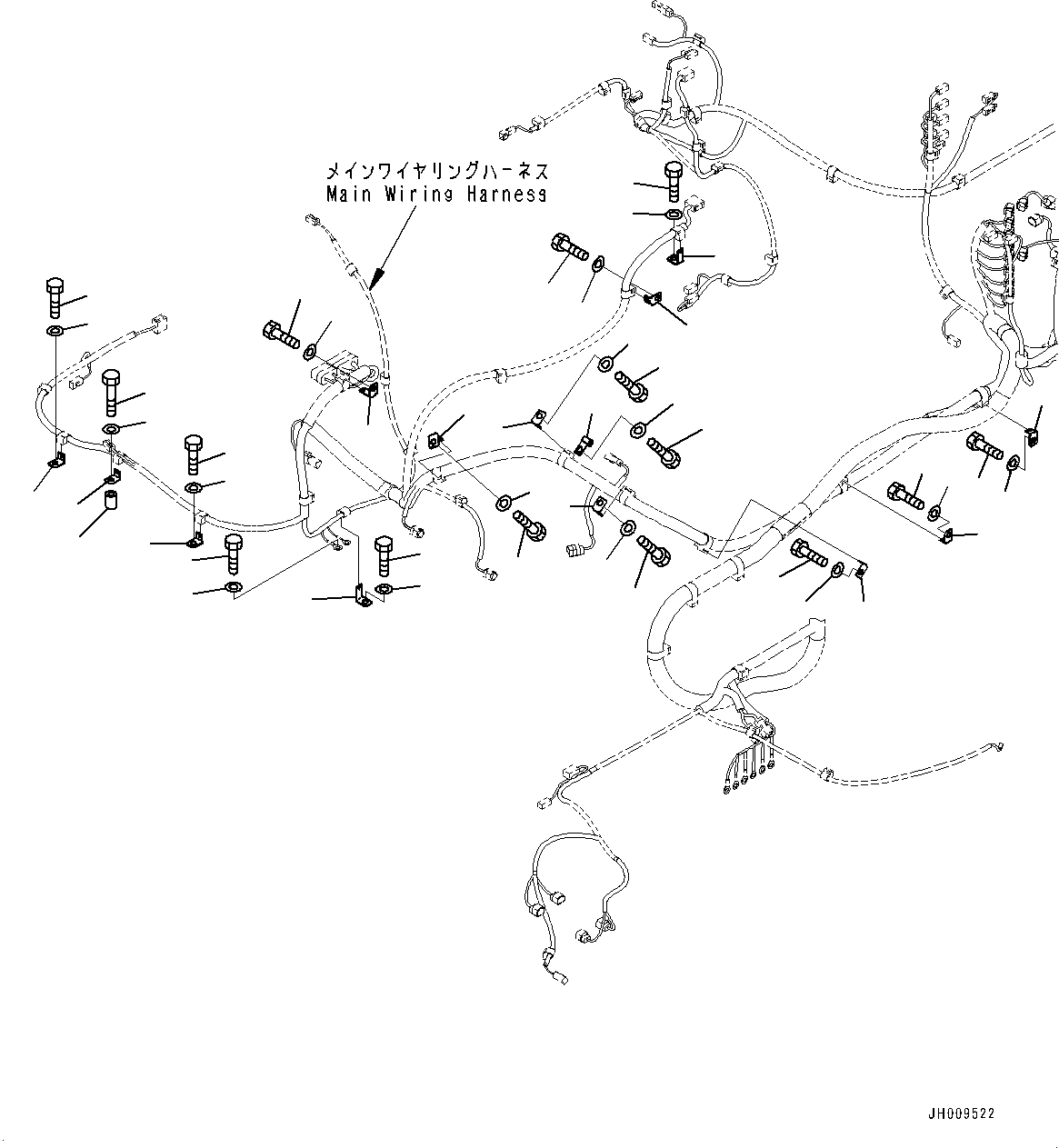 メインワイヤリングハーネス
Main Wiring Harness

JH009522