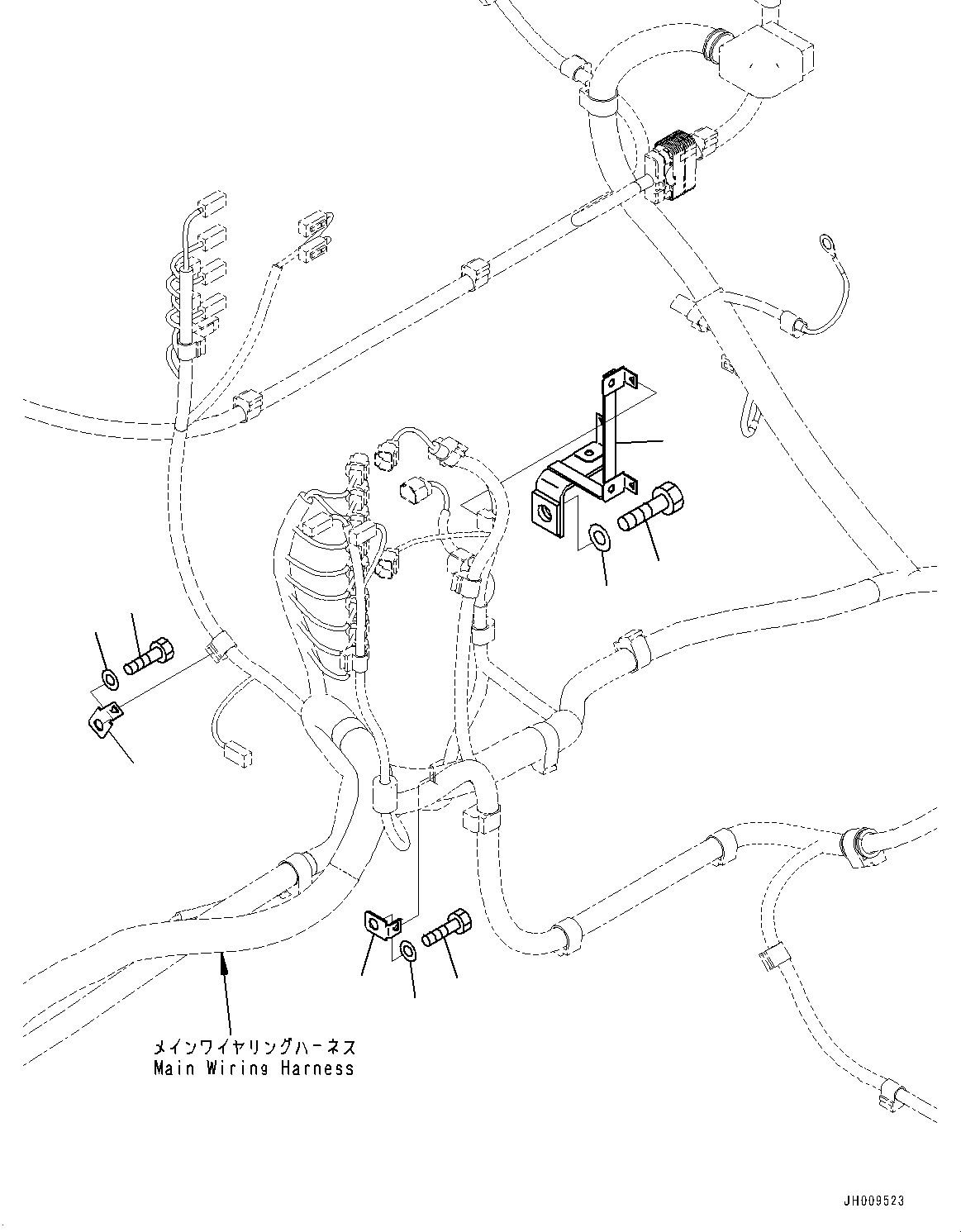 メインワイヤリングハーネス
Main Wiring Harness

JH009523