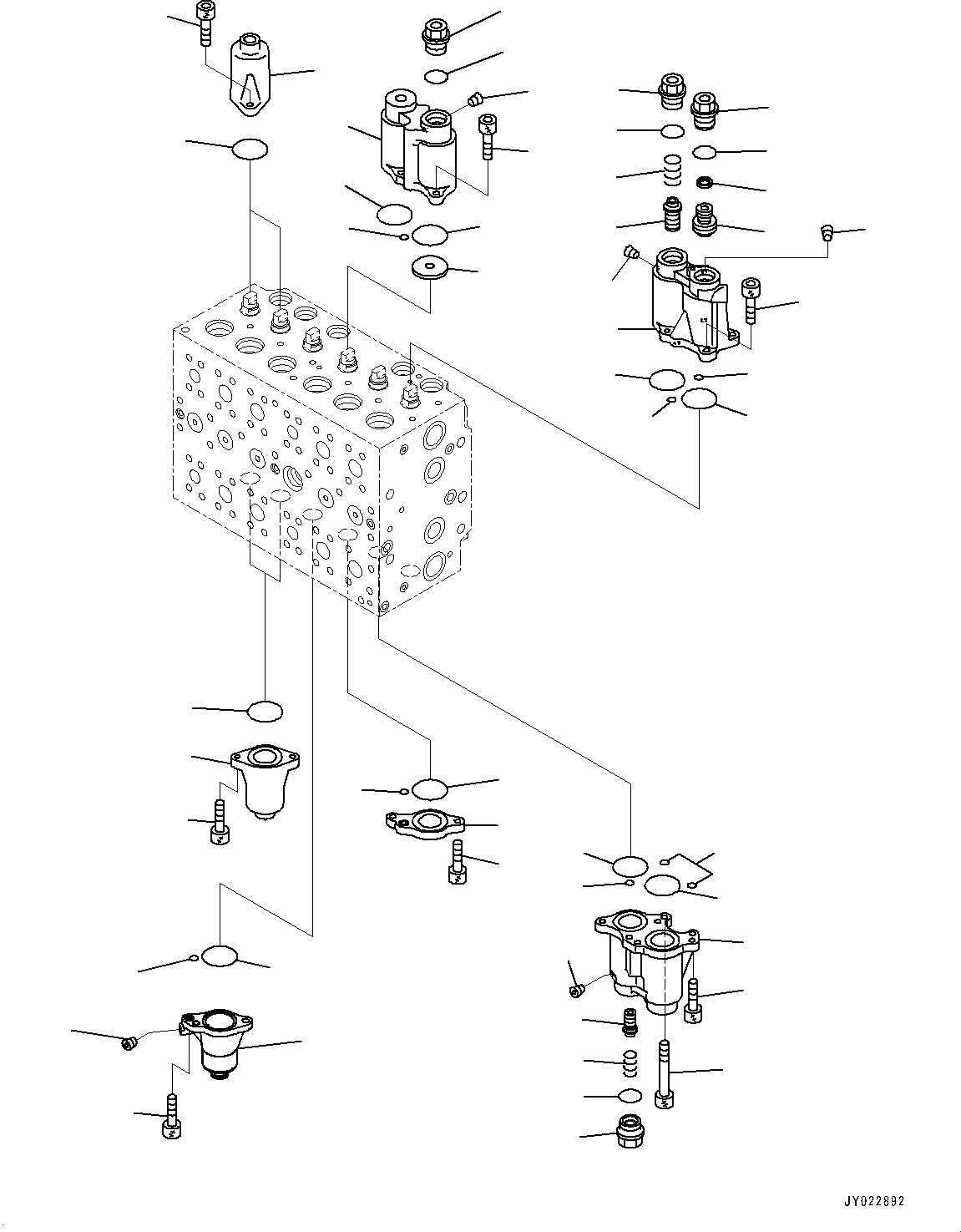 JY022892