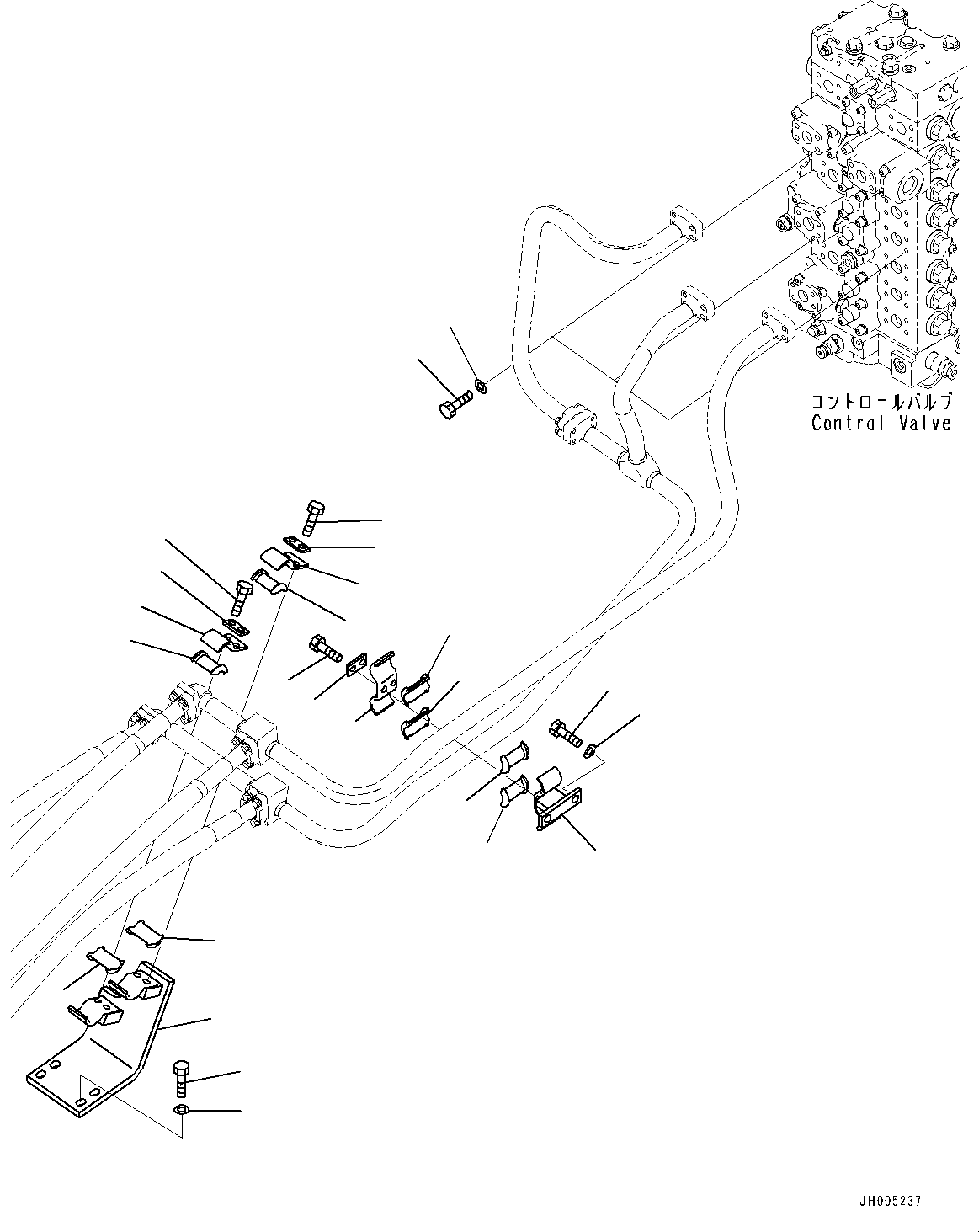 コントロールバルブ
Control Valve

JH005237