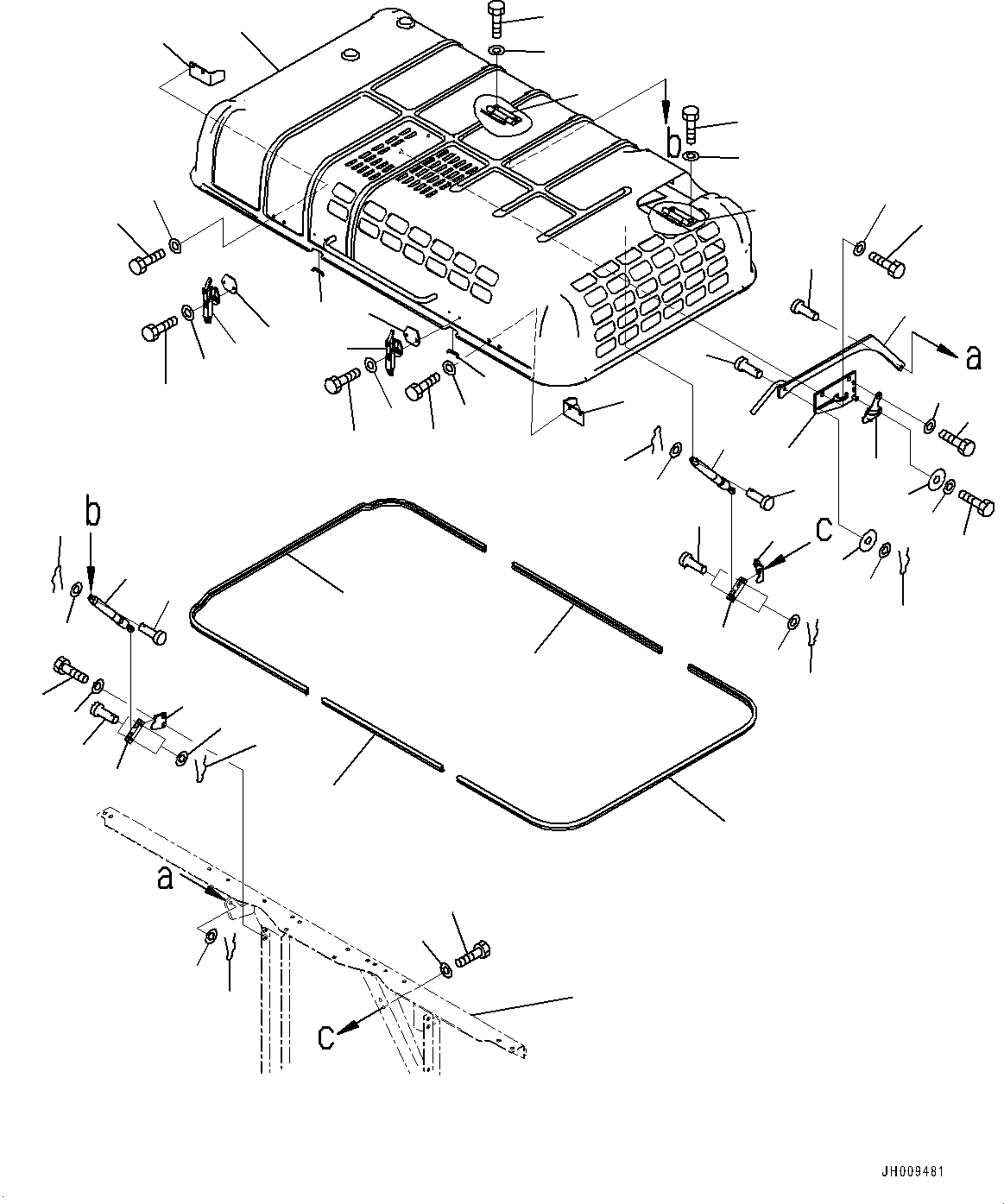 b

a

b

c

a

c

JH009481