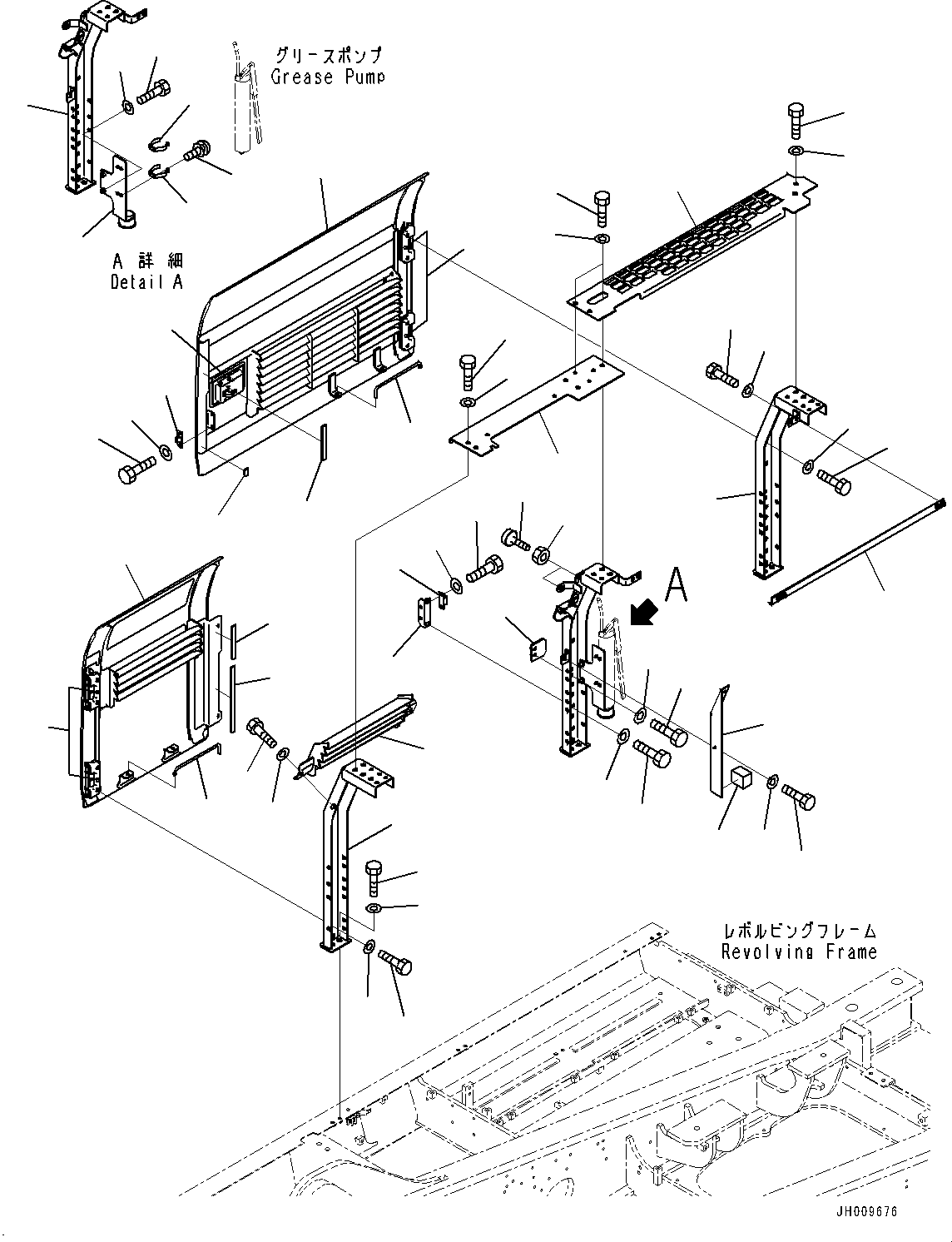 グリースポンプ
Grease Pump

A 詳細
Detail A

A

レボルビングフレーム
Revolving Frame

JH009676