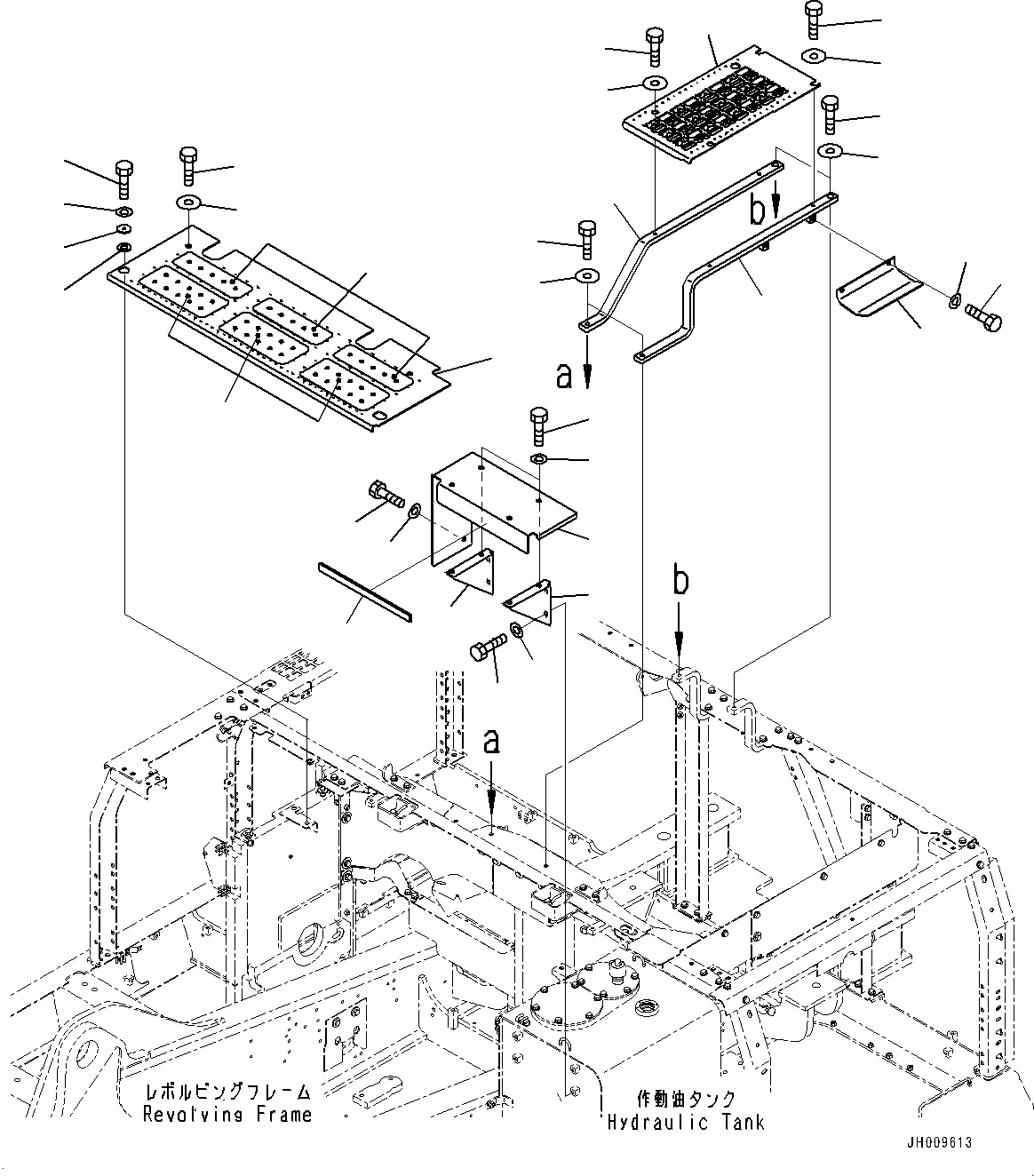 b

a

b

a

レボルビングフレーム
Revolving Frame

作動油タンク
Hydraulic Tank

JH009613