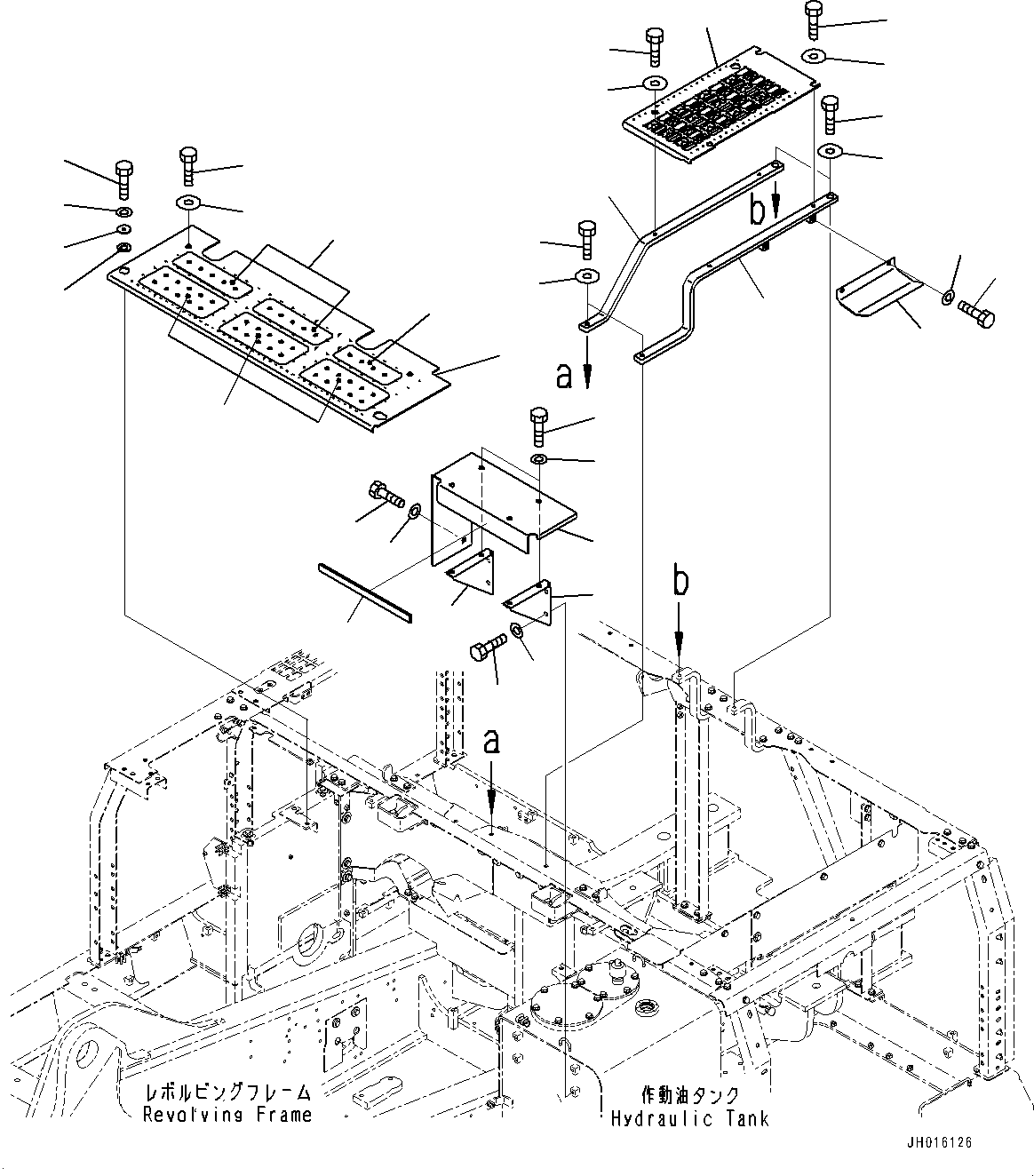 b

a

b

a

レボルビングフレーム
Revolving Frame

作動油タンク
Hydraulic Tank

JH016126