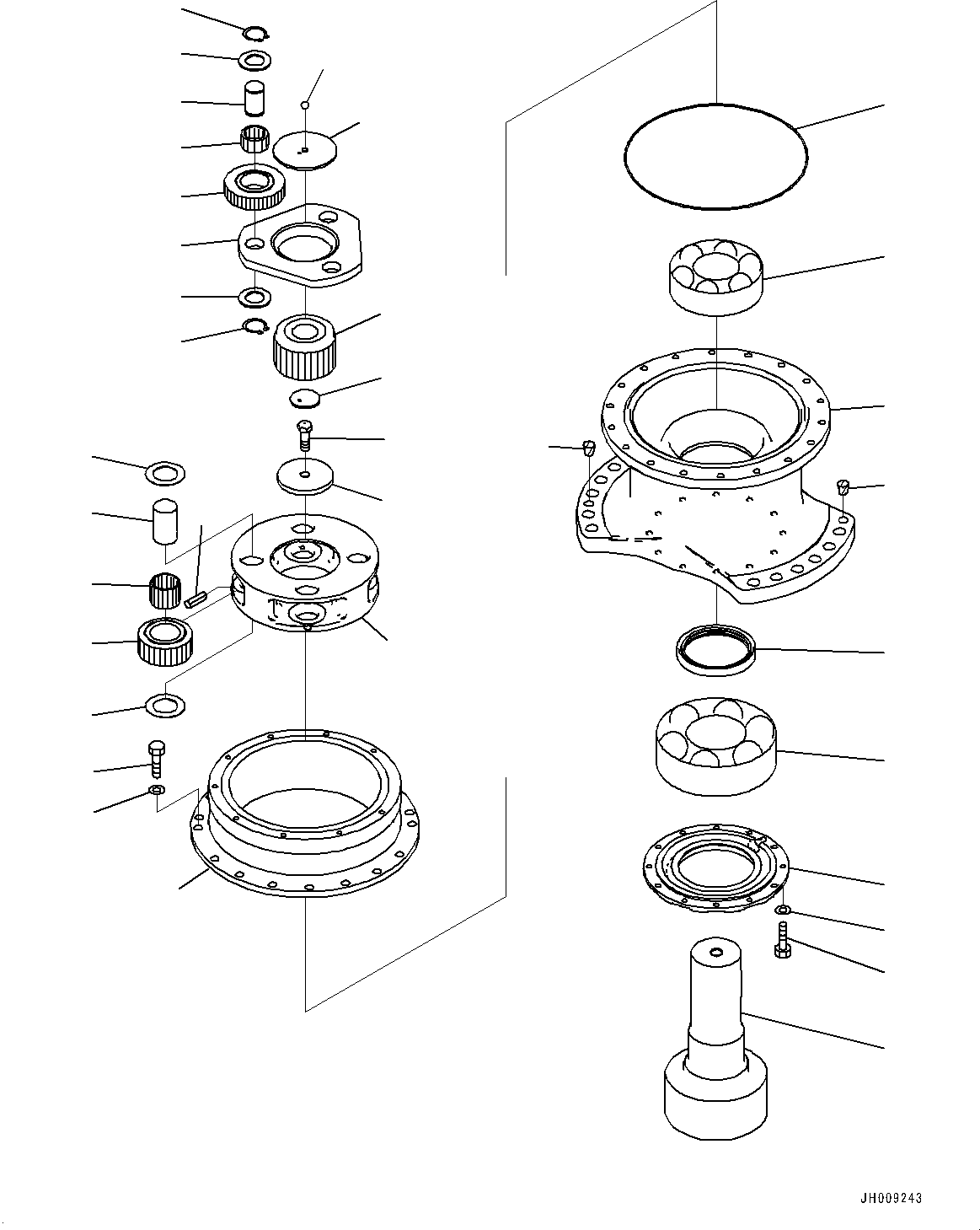 JH009243